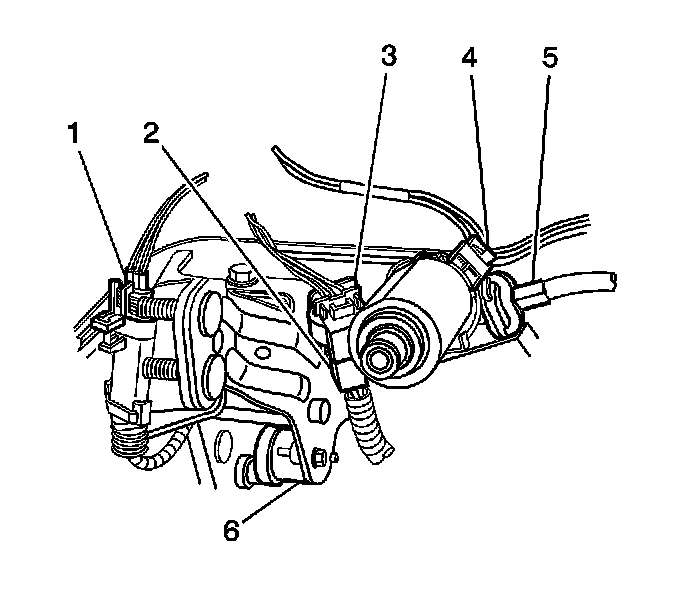 1
2
3
4
5
6