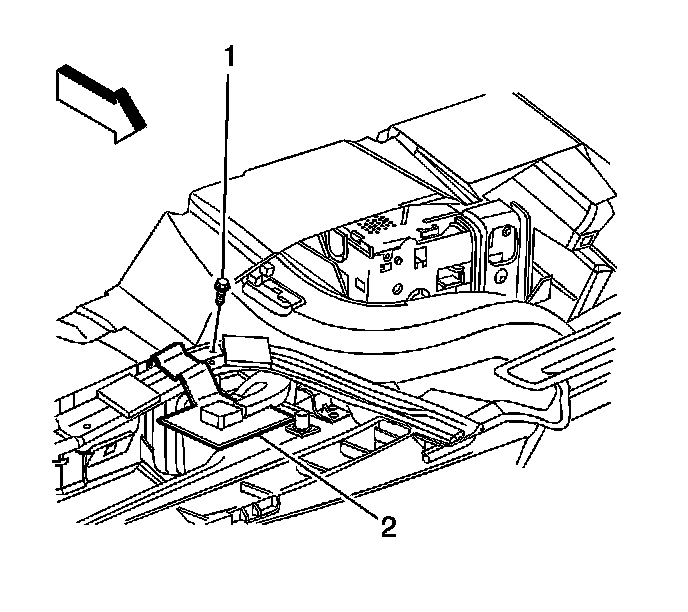 1

2