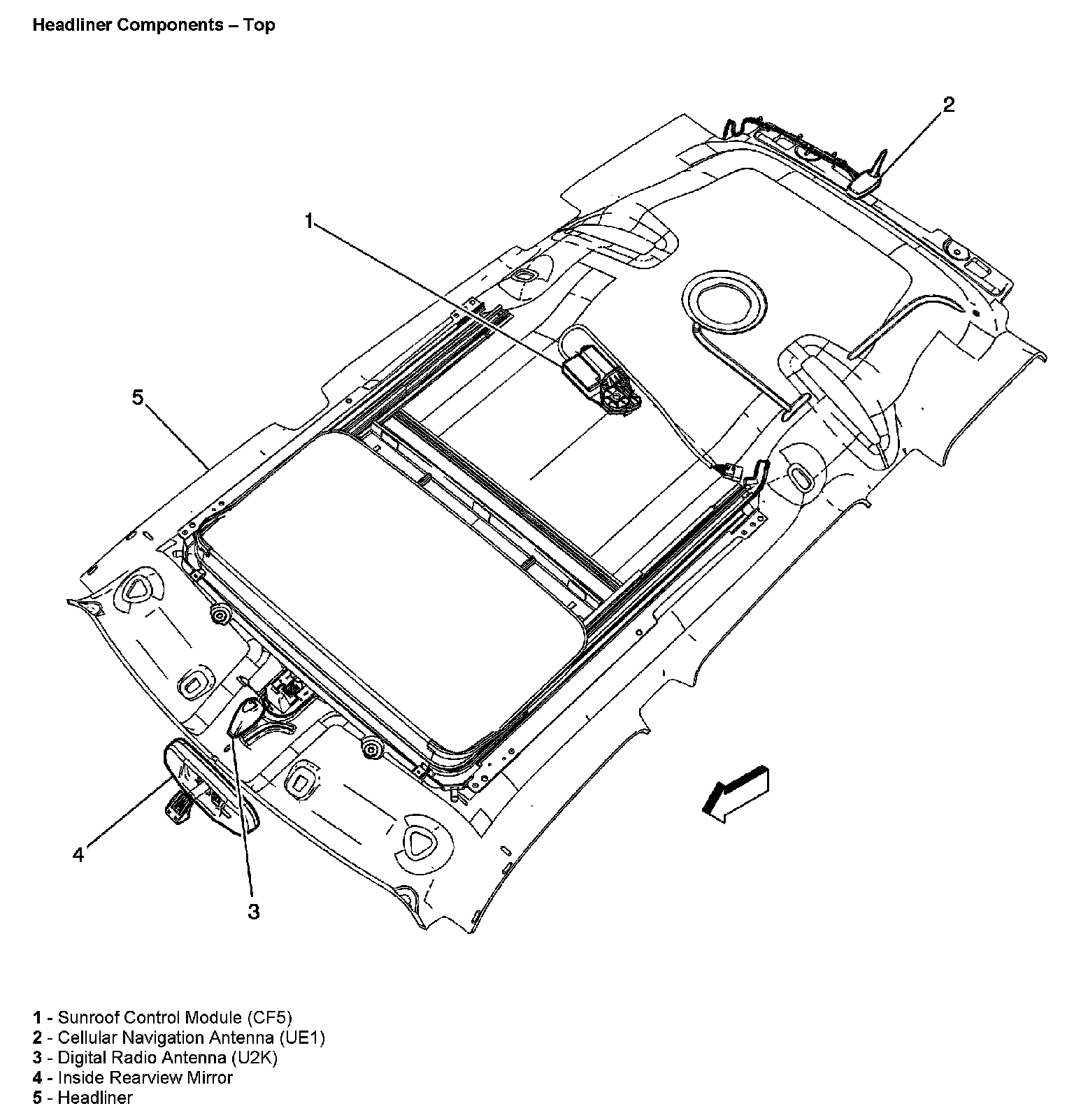 Headliner Components – Top

2

1

5

4

3

1 - Sunroof Control Module (CF5)
2 - Cellular Navigation Antenna (UE1)
3 - Digital Radio Antenna (U2K)
4 - Inside Rearview Mirror
5 - Headliner