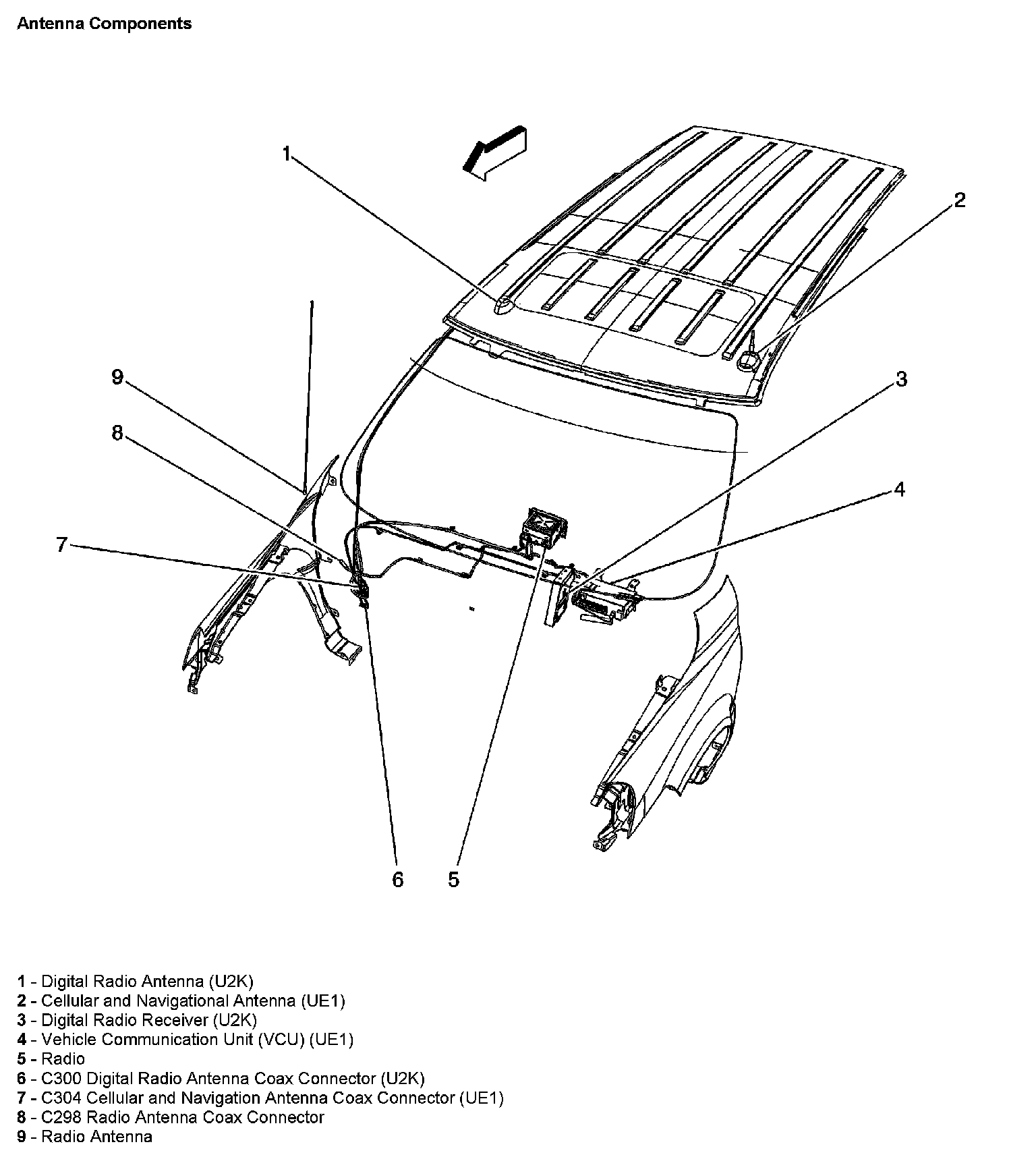 Antenna Components

1

2

9

3

8

4

7

6

5

1 - Digital Radio Antenna (U2K)
2 - Cellular and Navigational Antenna (UE1)
3 - Digital Radio Receiver (U2K)
4 - Vehicle Communication Unit (VCU) (UE1)
5 - Radio
6 - C300 Digital Radio Antenna Coax Connector (U2K)
7 - C304 Cellular and Navigation Antenna Coax Connector (UE1)
8 - C298 Radio Antenna Coax Connector
9 - Radio Antenna