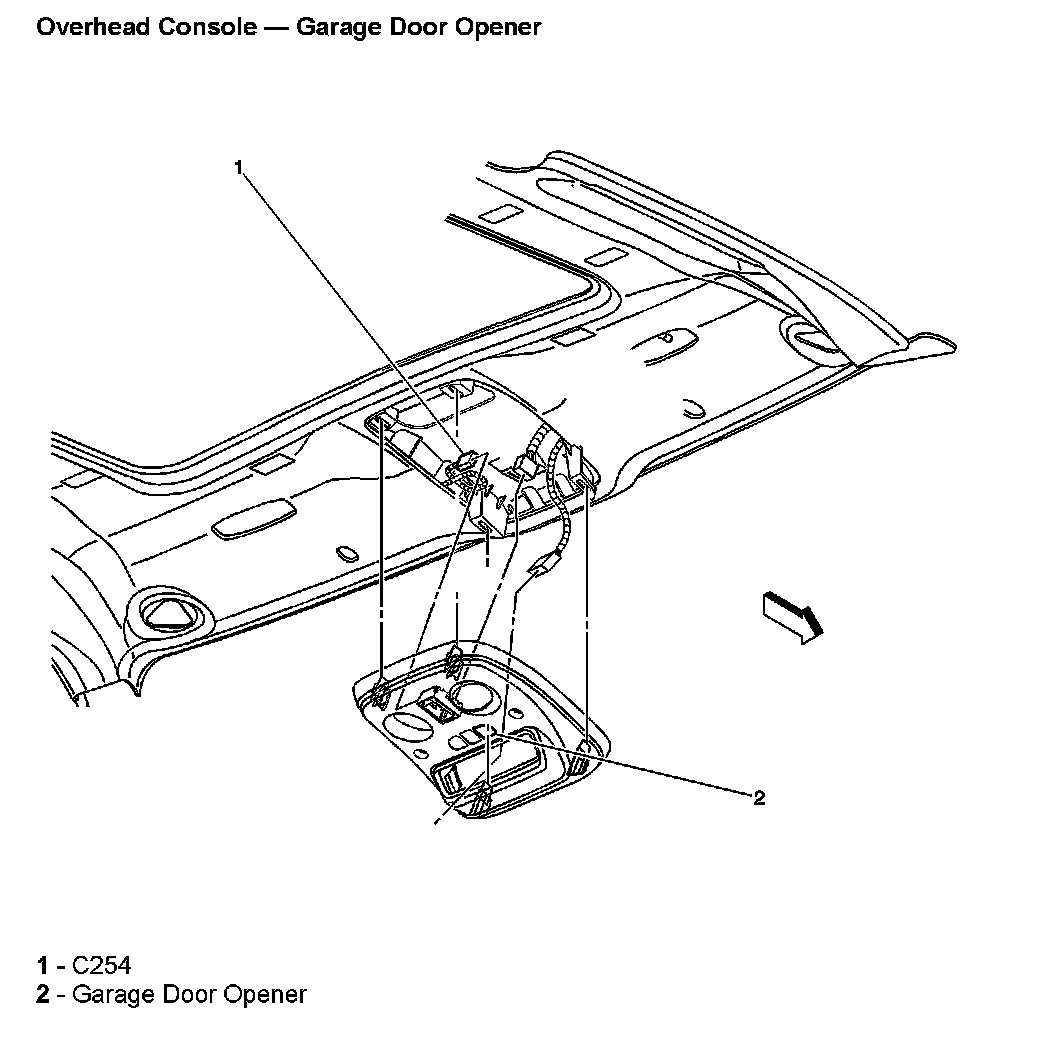 Overhead Console — Garage Door Opener

1

2

1 - C254
2 - Garage Door Opener