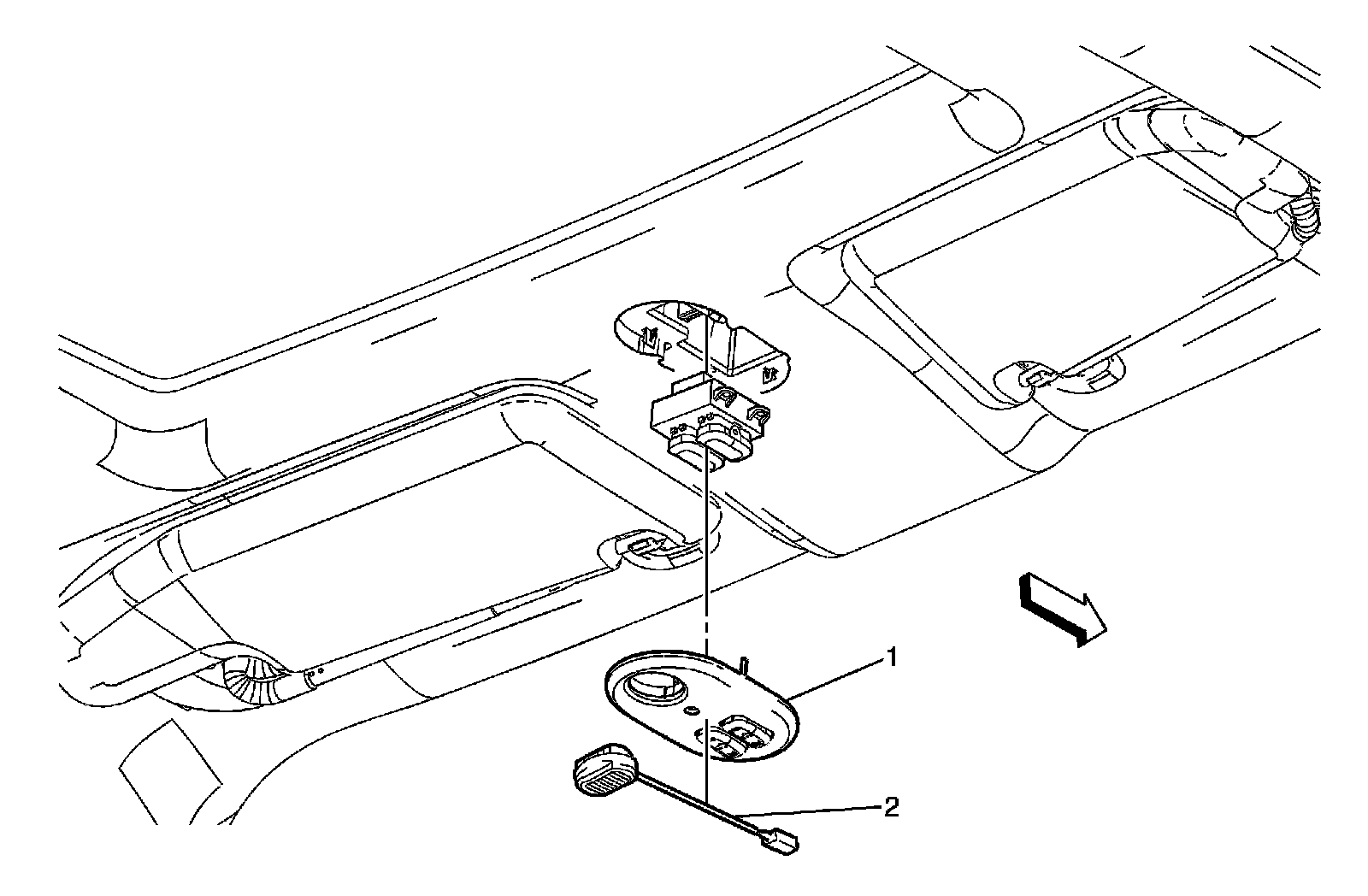 1
2