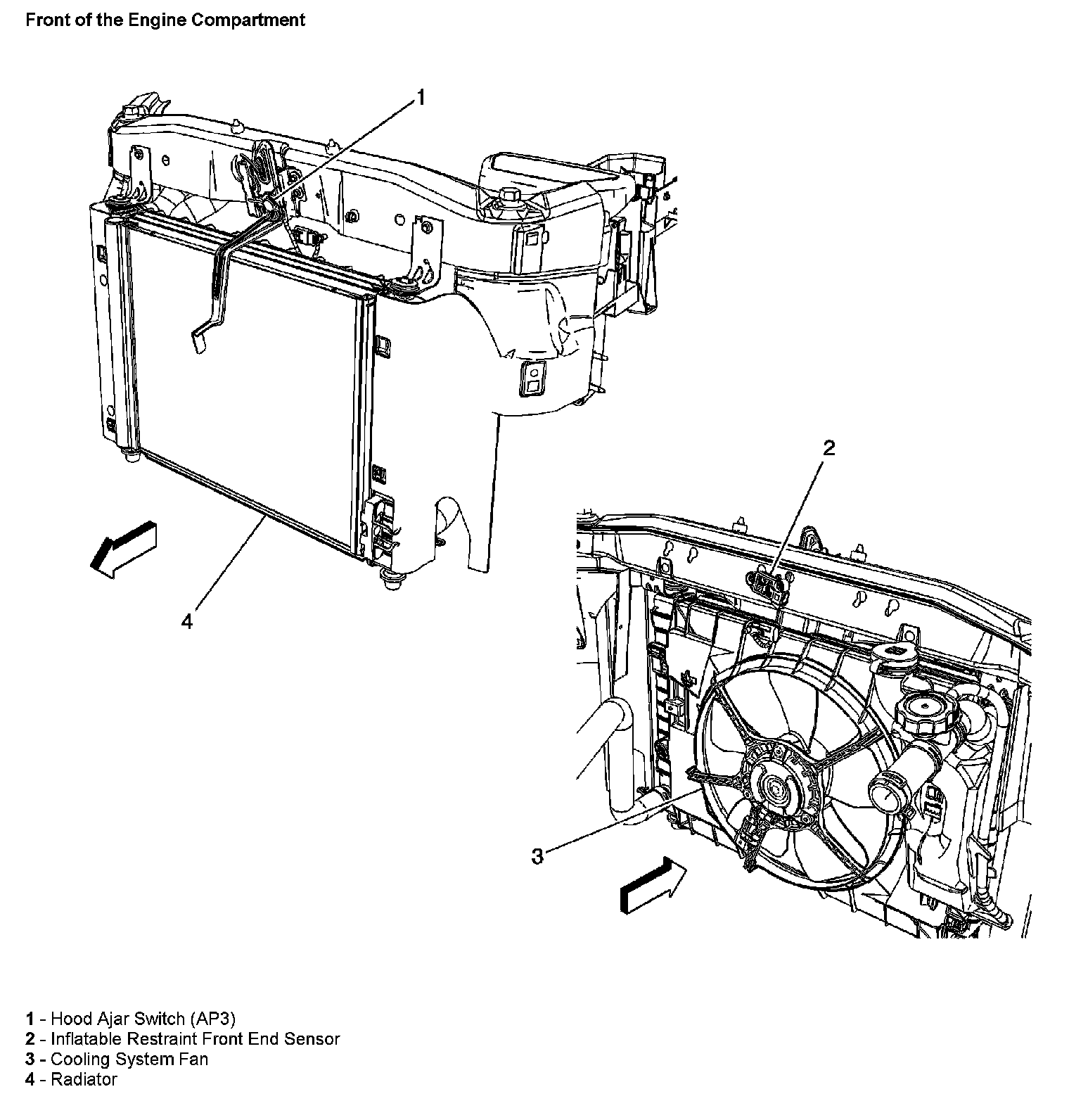 Front of the Engine Compartment

1

4

2

3

1 - Hood Ajar Switch (AP3)
2 - Inflatable Restraint Front End Sensor
3 - Cooling System Fan
4 - Radiator