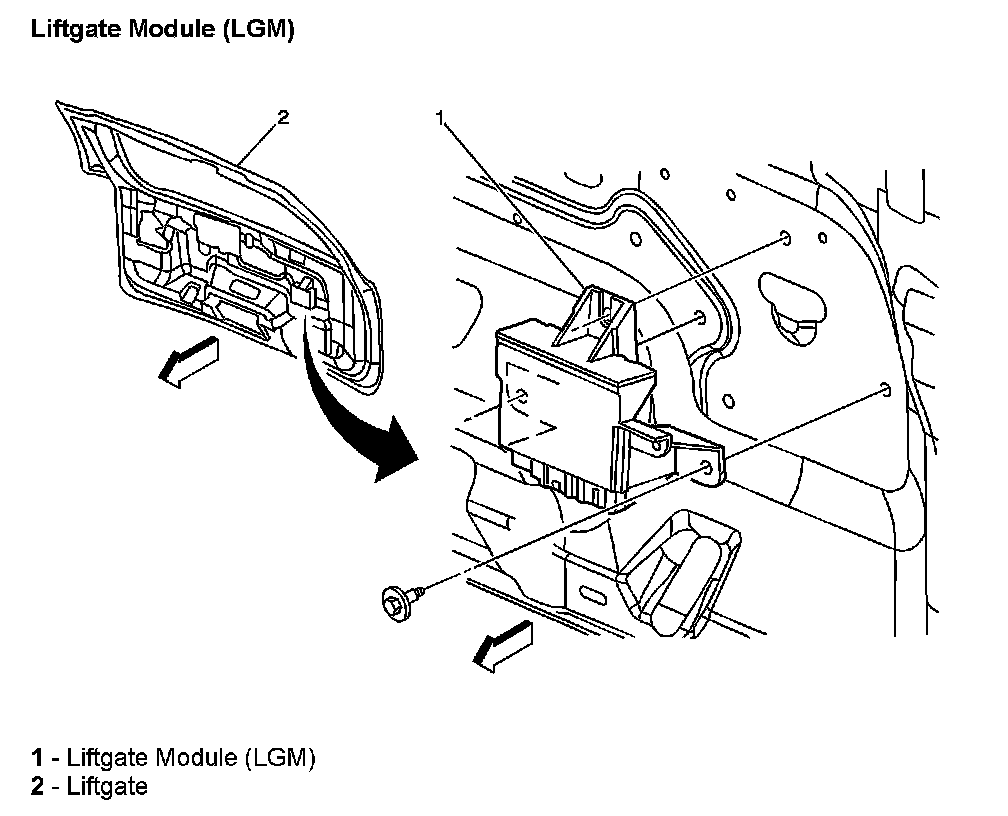 Liftgate Module (LGM)

2

1

1 - Liftgate Module (LGM)
2 - Liftgate