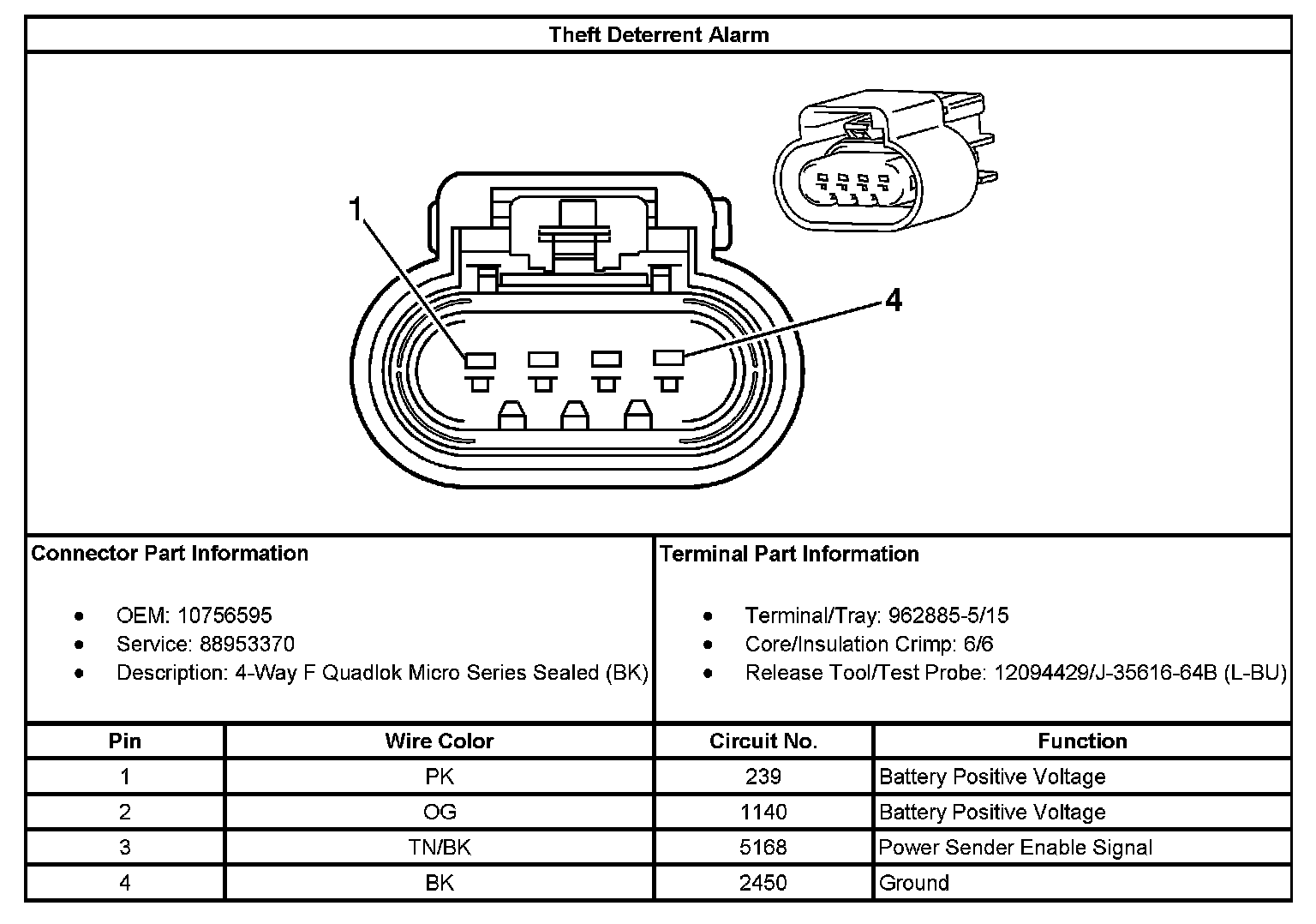 Theft Deterrent Alarm

1

4

Connector Part Information

- OEM: 10756595
- Service: 88953370
- Description: 4-Way F Quadlok Micro Series Sealed (BK)

Terminal Part Information

- Terminal/Tray: 962885-5/15
- Core/Insulation Crimp: 6/6
- Release Tool/Test Probe: 12094429/J-35616-64B (L-BU)

| Pin | Wire Color | Circuit No. | Function |
|---|---|---|---|
| 1 | PK | 239 | Battery Positive Voltage |
| 2 | OG | 1140 | Battery Positive Voltage |
| 3 | TN/BK | 5168 | Power Sender Enable Signal |
| 4 | BK | 2450 | Ground |