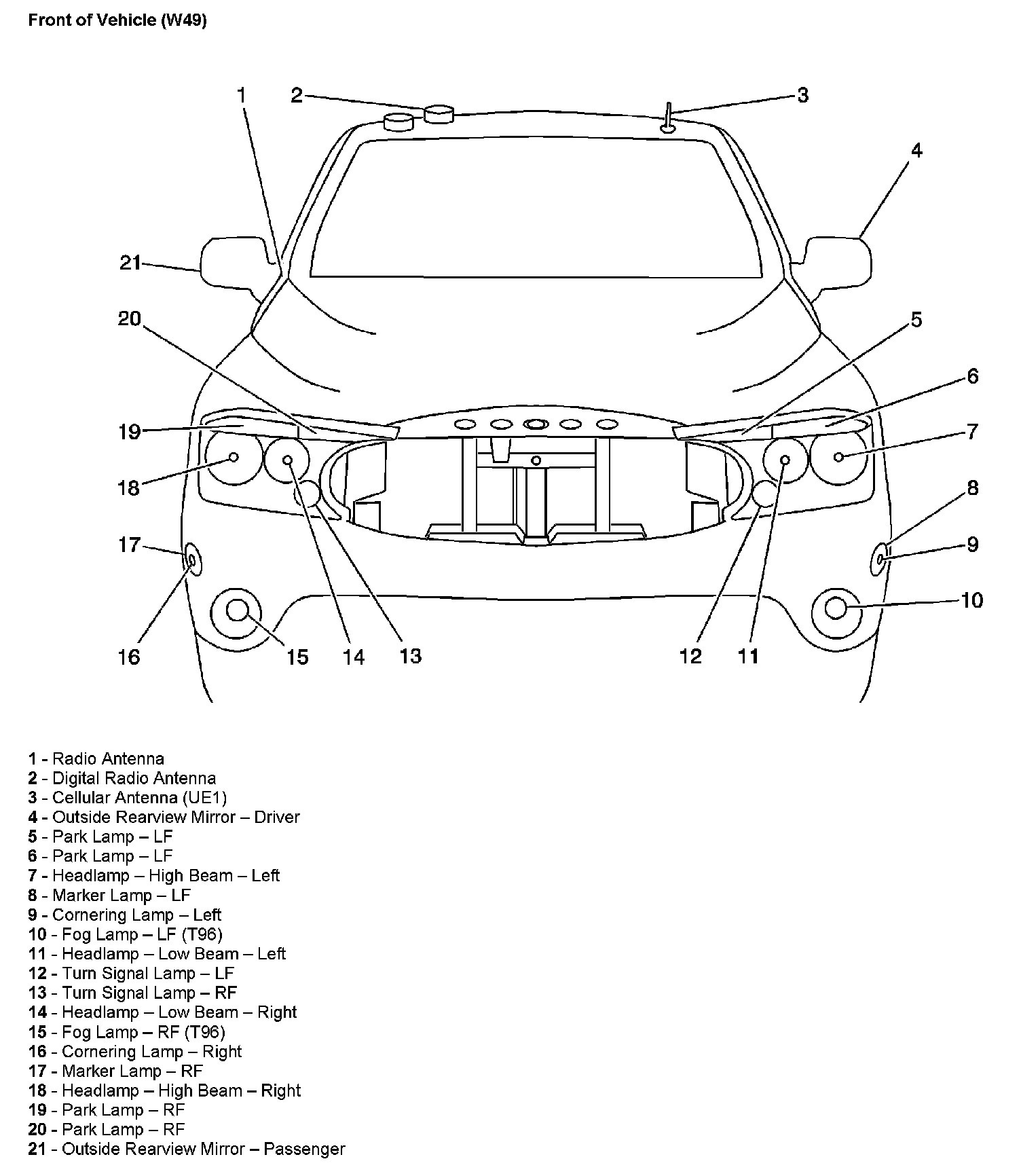 Front of Vehicle (W49)

1
2
3
4
21
20
5
6
19
7
18
8
17
9
10
16
15
14
13
12
11

1 - Radio Antenna
2 - Digital Radio Antenna
3 - Cellular Antenna (UE1)
4 - Outside Rearview Mirror – Driver
5 - Park Lamp – LF
6 - Park Lamp – LF
7 - Headlamp – High Beam – Left
8 - Marker Lamp – LF
9 - Cornering Lamp – Left
10 - Fog Lamp – LF (T96)
11 - Headlamp – Low Beam – Left
12 - Turn Signal Lamp – LF
13 - Turn Signal Lamp – RF
14 - Headlamp – Low Beam – Right
15 - Fog Lamp – RF (T96)
16 - Cornering Lamp – Right
17 - Marker Lamp – RF
18 - Headlamp – High Beam – Right
19 - Park Lamp – RF
20 - Park Lamp – RF
21 - Outside Rearview Mirror – Passenger