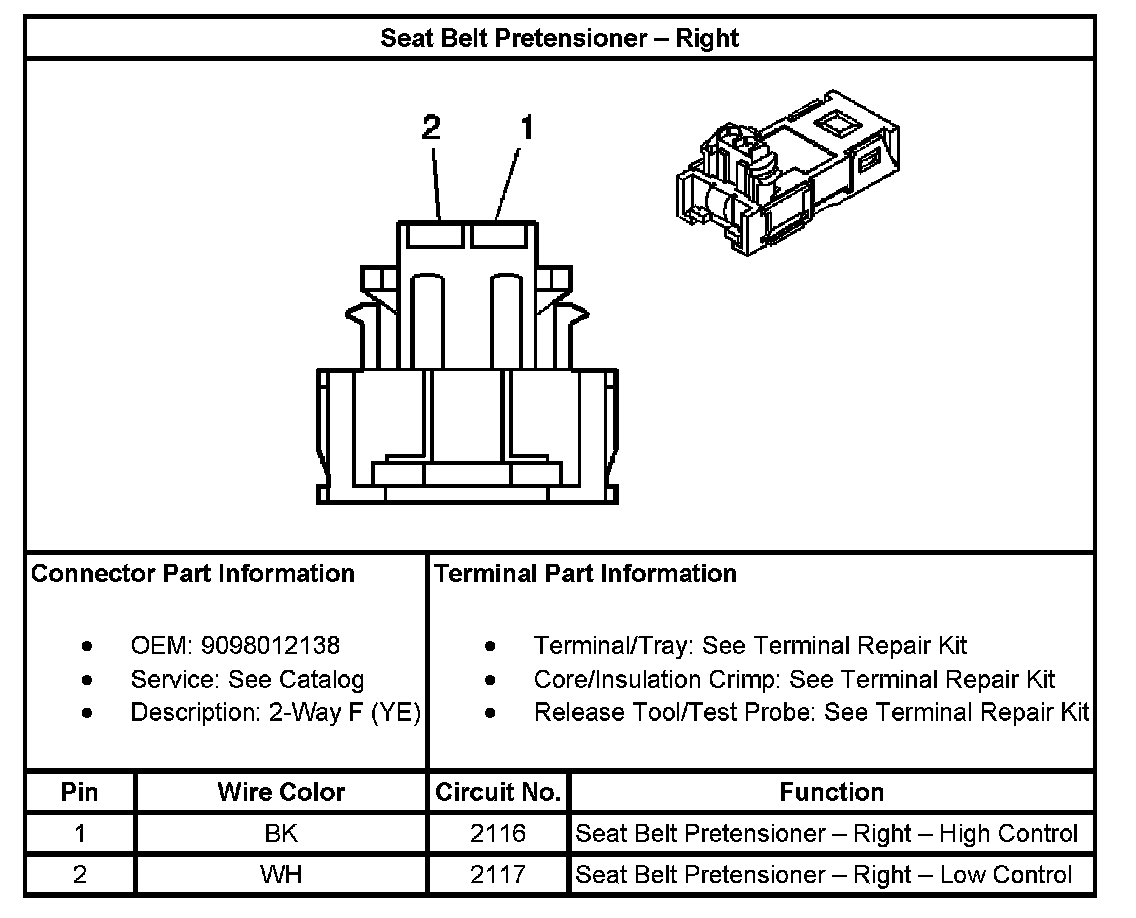 Seat Belt Pretensioner – Right

2 1

Connector Part Information

- OEM: 9098012138
- Service: See Catalog
- Description: 2-Way F (YE)

Terminal Part Information

- Terminal/Tray: See Terminal Repair Kit
- Core/Insulation Crimp: See Terminal Repair Kit
- Release Tool/Test Probe: See Terminal Repair Kit

| Pin | Wire Color | Circuit No. | Function |
|---|---|---|---|
| 1 | BK | 2116 | Seat Belt Pretensioner – Right – High Control |
| 2 | WH | 2117 | Seat Belt Pretensioner – Right – Low Control |