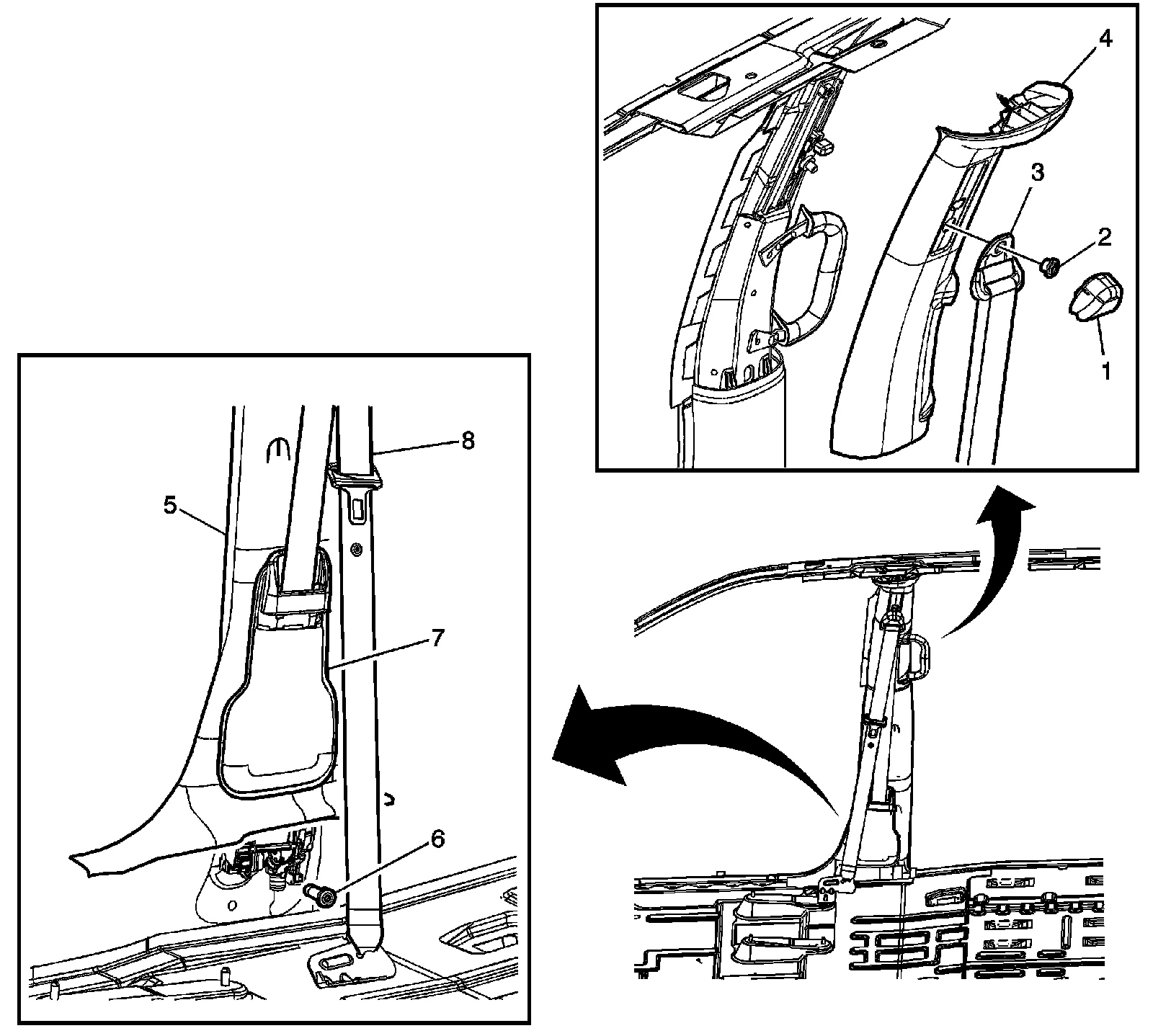 4
3
2
1
8
5
7
6