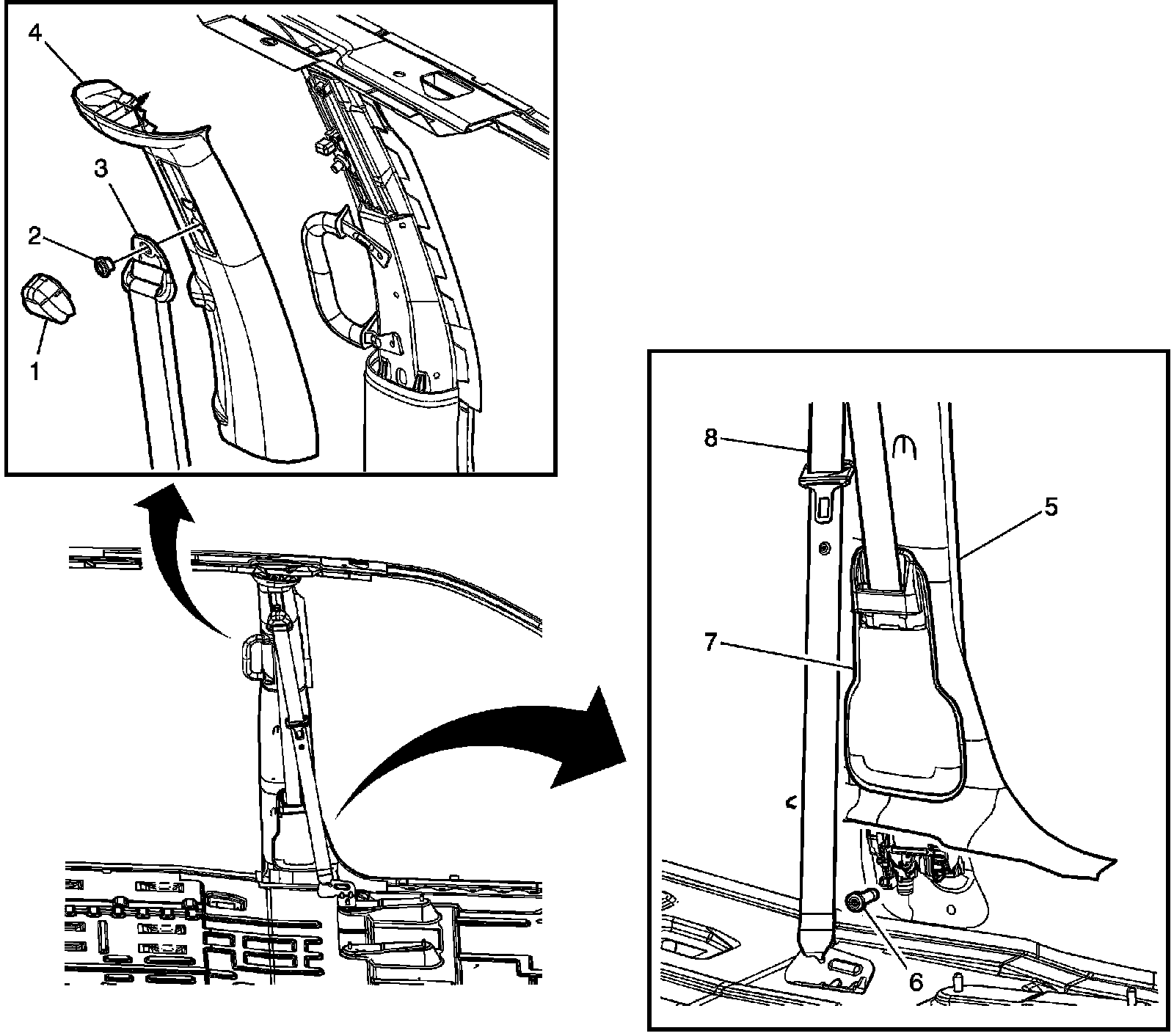 4
3
2
1
8
5
7
6