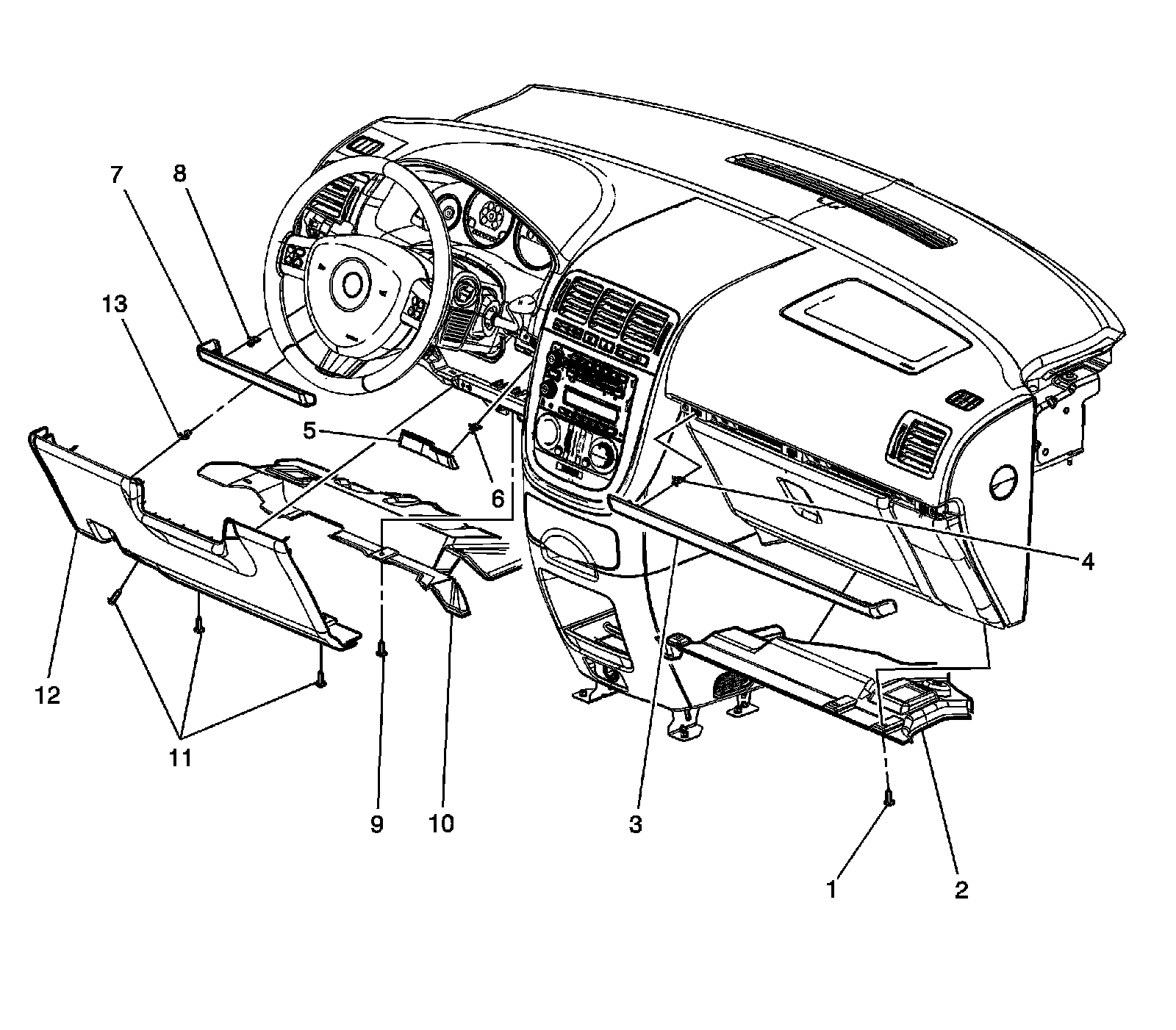 7
8
13
5
6
4
12
11
9
10
3
1
2