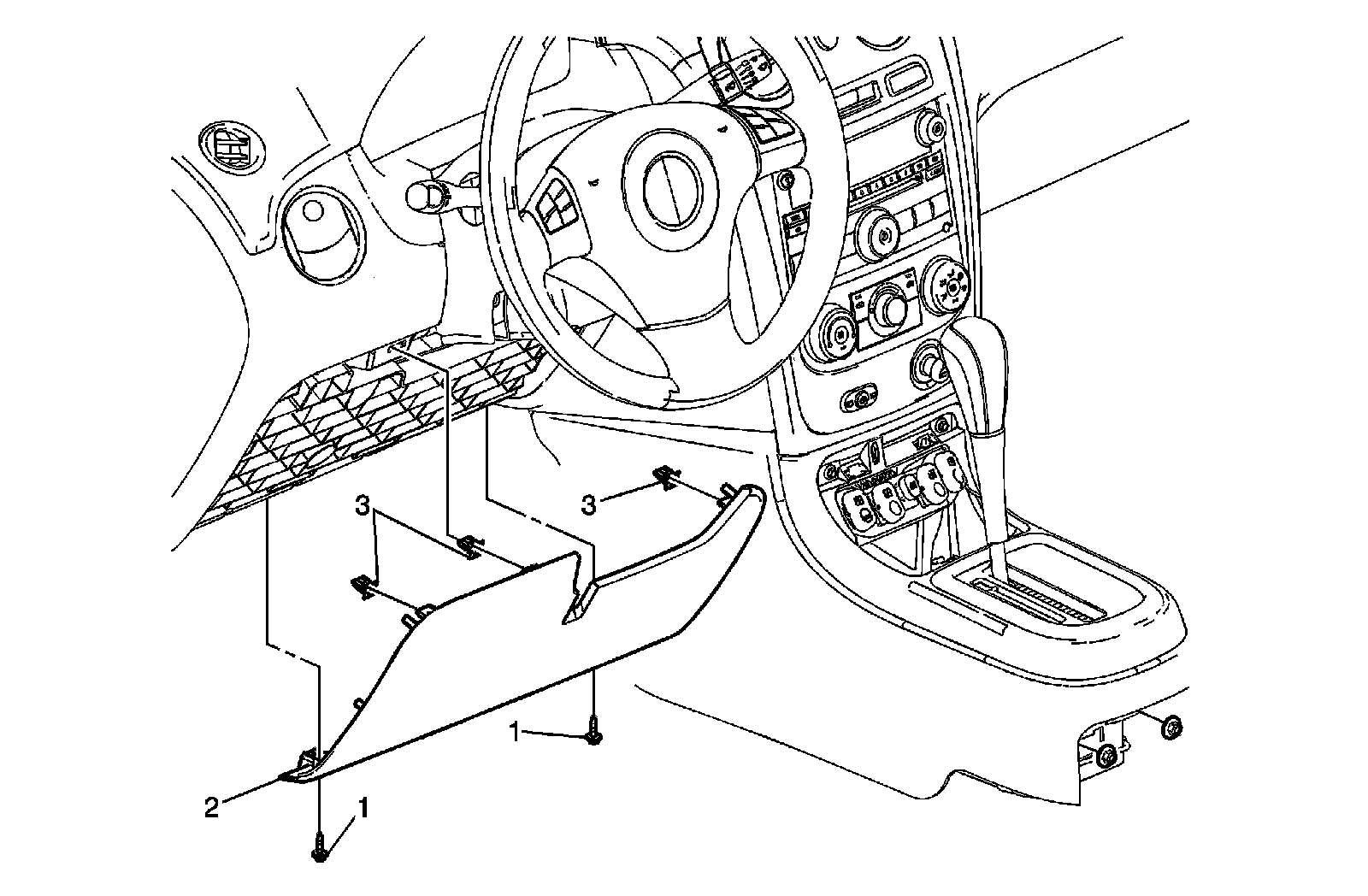 3
3
1
2
1