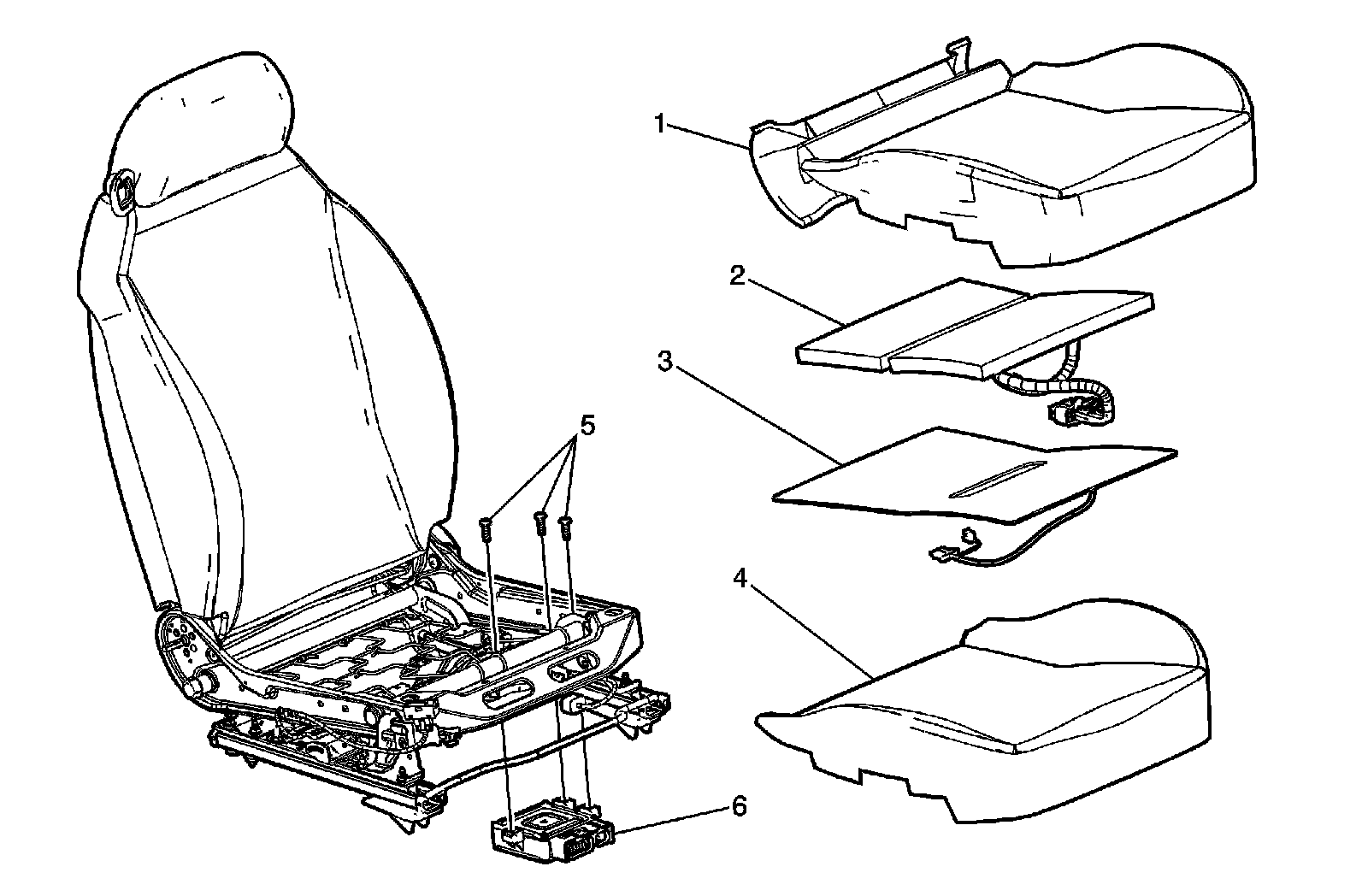 1
2
3
5
4
6