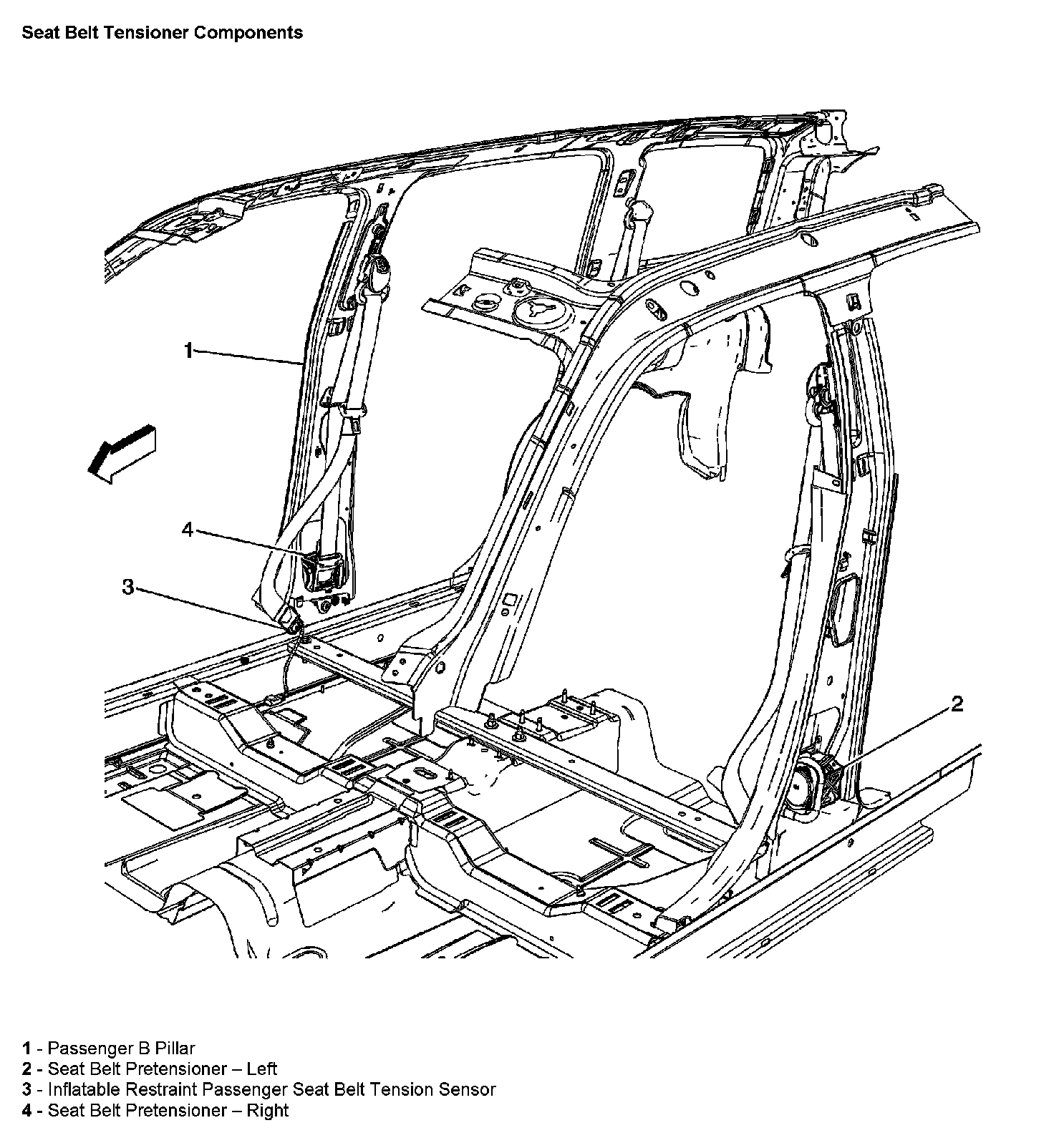 Seat Belt Tensioner Components

1

4

3

2

1 - Passenger B Pillar
2 - Seat Belt Pretensioner – Left
3 - Inflatable Restraint Passenger Seat Belt Tension Sensor
4 - Seat Belt Pretensioner – Right