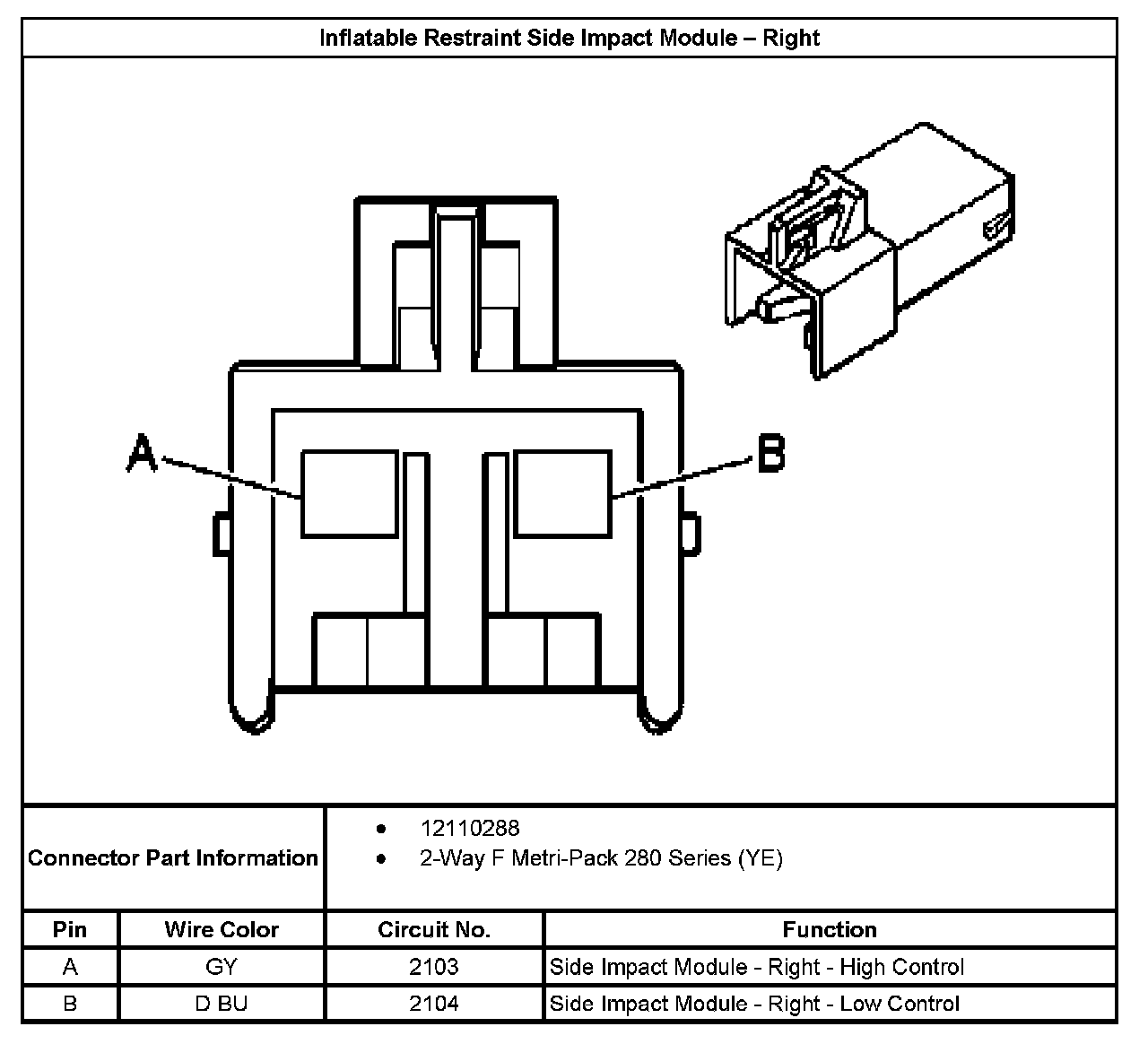 Inflatable Restraint Side Impact Module – Right

A

B

Connector Part Information

- 12110288
- 2-Way F Metri-Pack 280 Series (YE)

| Pin | Wire Color | Circuit No. | Function |
|---|---|---|---|
| A | GY | 2103 | Side Impact Module - Right - High Control |
| B | D BU | 2104 | Side Impact Module - Right - Low Control |