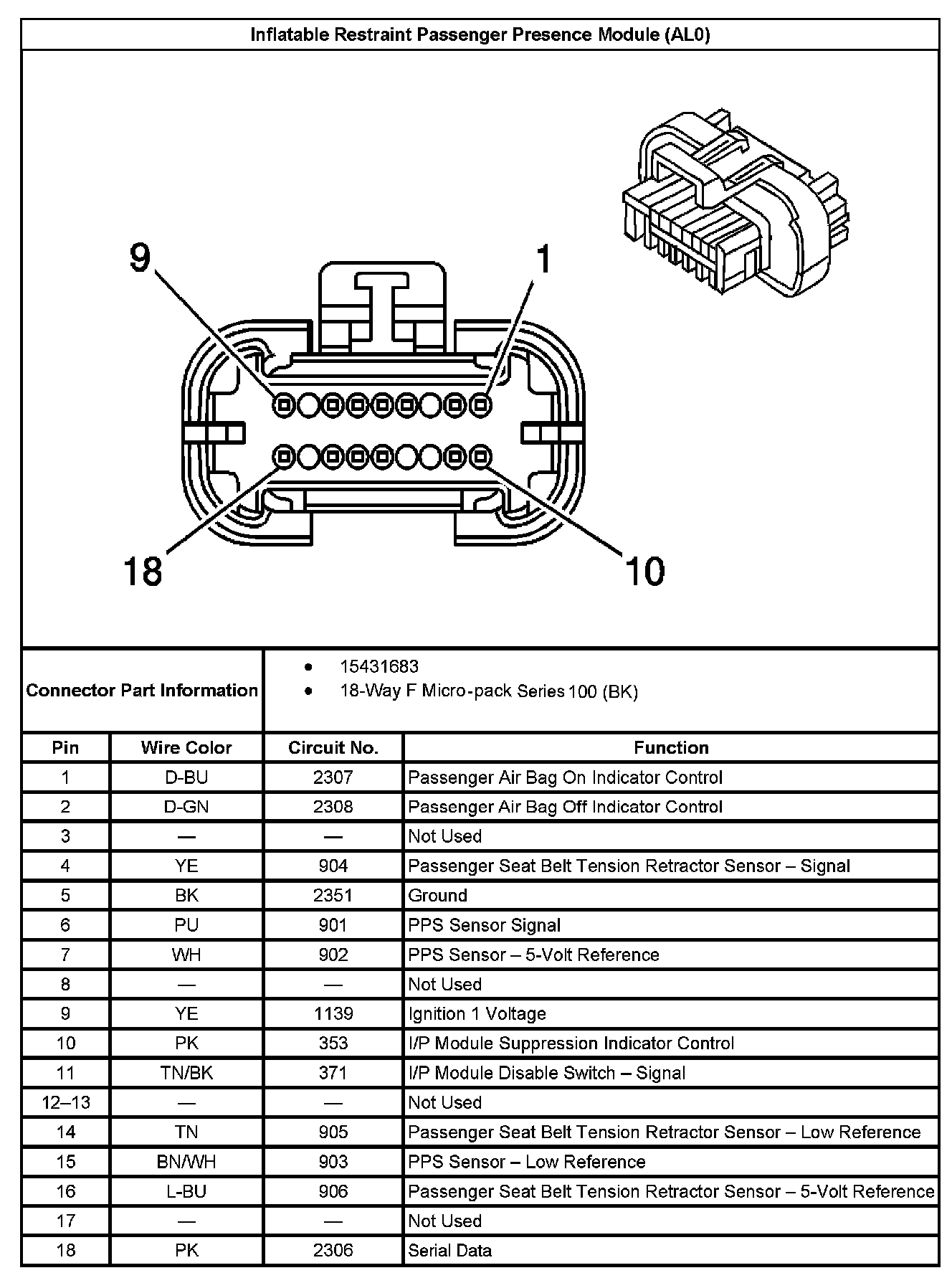 Inflatable Restraint Passenger Presence Module (AL0)

9
1
18
10

Connector Part Information
• 15431683
• 18-Way F Micro-pack Series 100 (BK)

| Pin | Wire Color | Circuit No. | Function |
|---|---|---|---|
| 1 | D-BU | 2307 | Passenger Air Bag On Indicator Control |
| 2 | D-GN | 2308 | Passenger Air Bag Off Indicator Control |
| 3 | — | — | Not Used |
| 4 | YE | 904 | Passenger Seat Belt Tension Retractor Sensor – Signal |
| 5 | BK | 2351 | Ground |
| 6 | PU | 901 | PPS Sensor Signal |
| 7 | WH | 902 | PPS Sensor – 5-Volt Reference |
| 8 | — | — | Not Used |
| 9 | YE | 1139 | Ignition 1 Voltage |
| 10 | PK | 353 | I/P Module Suppression Indicator Control |
| 11 | TN/BK | 371 | I/P Module Disable Switch – Signal |
| 12–13 | — | — | Not Used |
| 14 | TN | 905 | Passenger Seat Belt Tension Retractor Sensor – Low Reference |
| 15 | BN/WH | 903 | PPS Sensor – Low Reference |
| 16 | L-BU | 906 | Passenger Seat Belt Tension Retractor Sensor – 5-Volt Reference |
| 17 | — | — | Not Used |
| 18 | PK | 2306 | Serial Data |