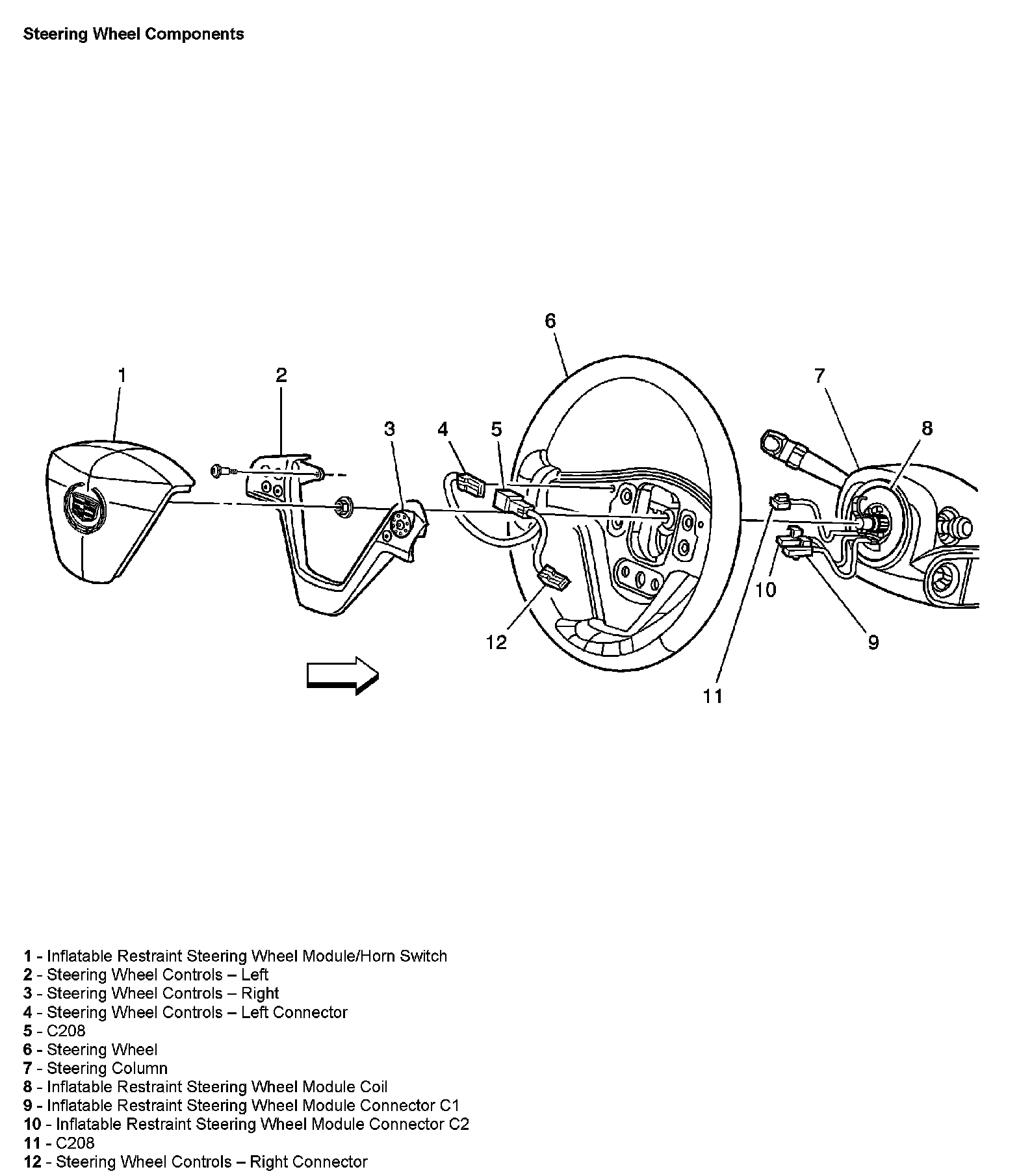 Steering Wheel Components

6

1

2

7

3

4

5

8

10

12

9

11

1 - Inflatable Restraint Steering Wheel Module/Horn Switch
2 - Steering Wheel Controls – Left
3 - Steering Wheel Controls – Right
4 - Steering Wheel Controls – Left Connector
5 - C208
6 - Steering Wheel
7 - Steering Column
8 - Inflatable Restraint Steering Wheel Module Coil
9 - Inflatable Restraint Steering Wheel Module Connector C1
10 - Inflatable Restraint Steering Wheel Module Connector C2
11 - C208
12 - Steering Wheel Controls – Right Connector