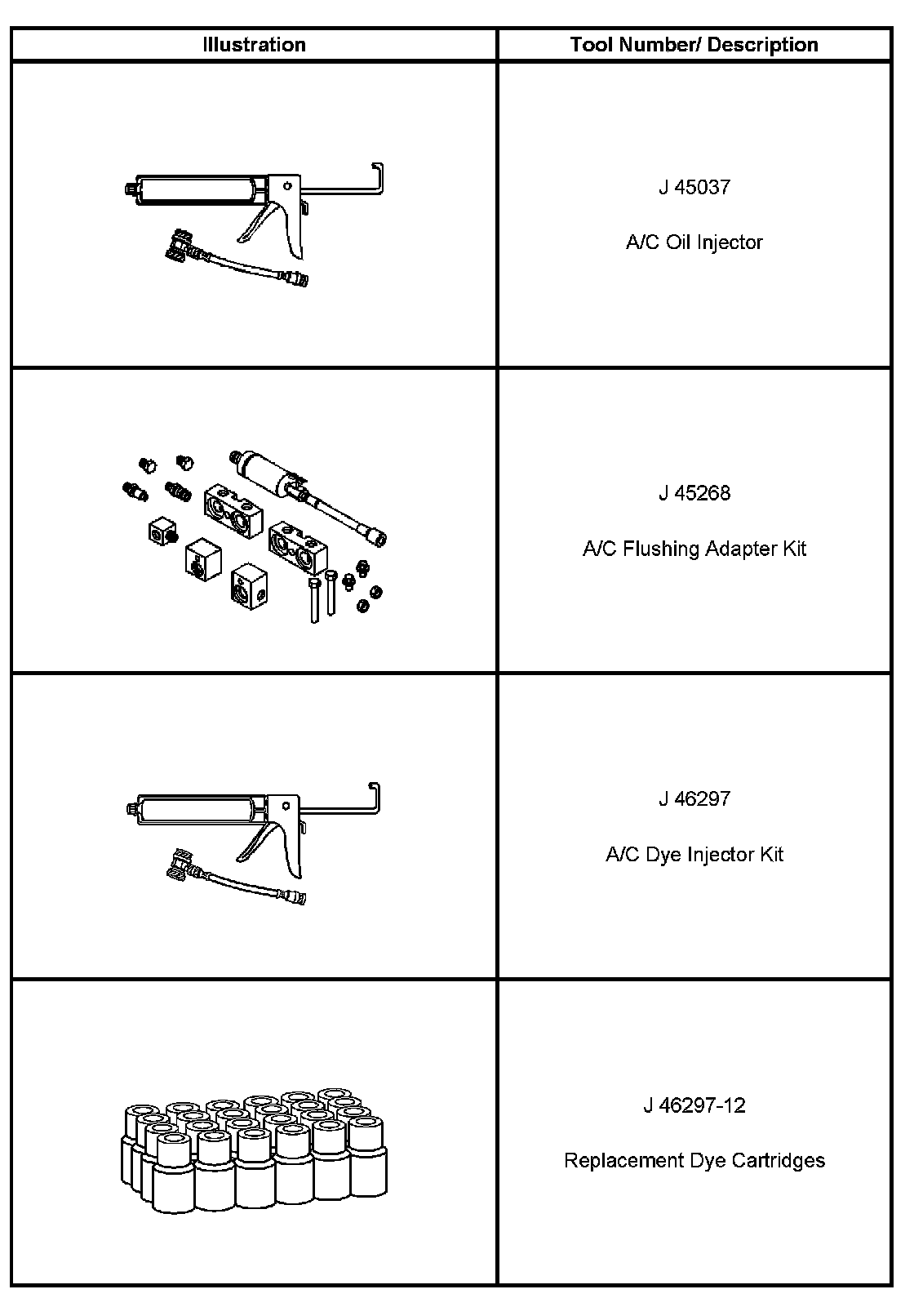 | Illustration | Tool Number/ Description |
|---|---|
| | J 45037<br><br>A/C Oil Injector |
| | J 45268<br><br>A/C Flushing Adapter Kit |
| | J 46297<br><br>A/C Dye Injector Kit |
| | J 46297-12<br><br>Replacement Dye Cartridges |