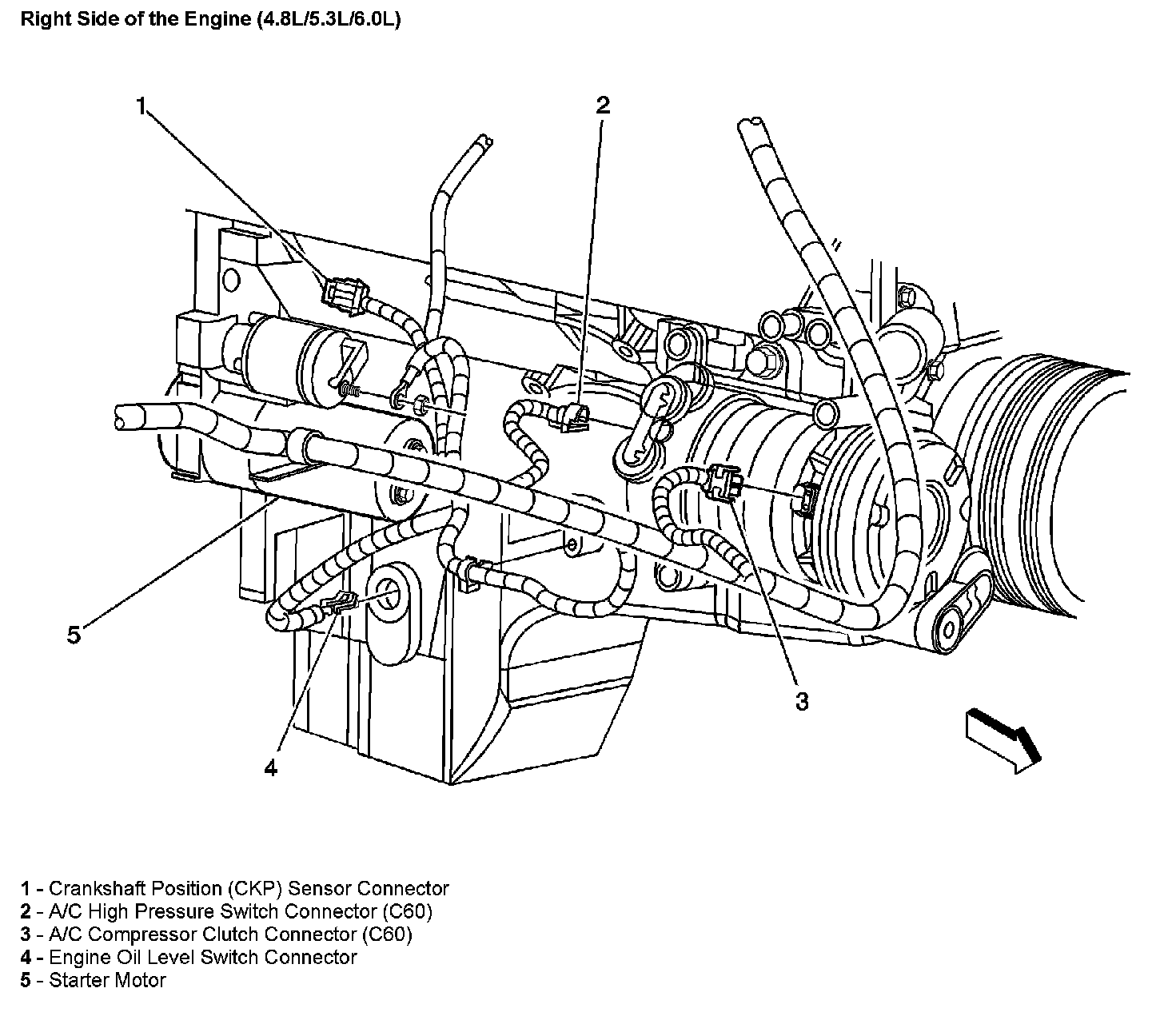 Right Side of the Engine (4.8L/5.3L/6.0L)

1

2

5

3

4

1 - Crankshaft Position (CKP) Sensor Connector
2 - A/C High Pressure Switch Connector (C60)
3 - A/C Compressor Clutch Connector (C60)
4 - Engine Oil Level Switch Connector
5 - Starter Motor