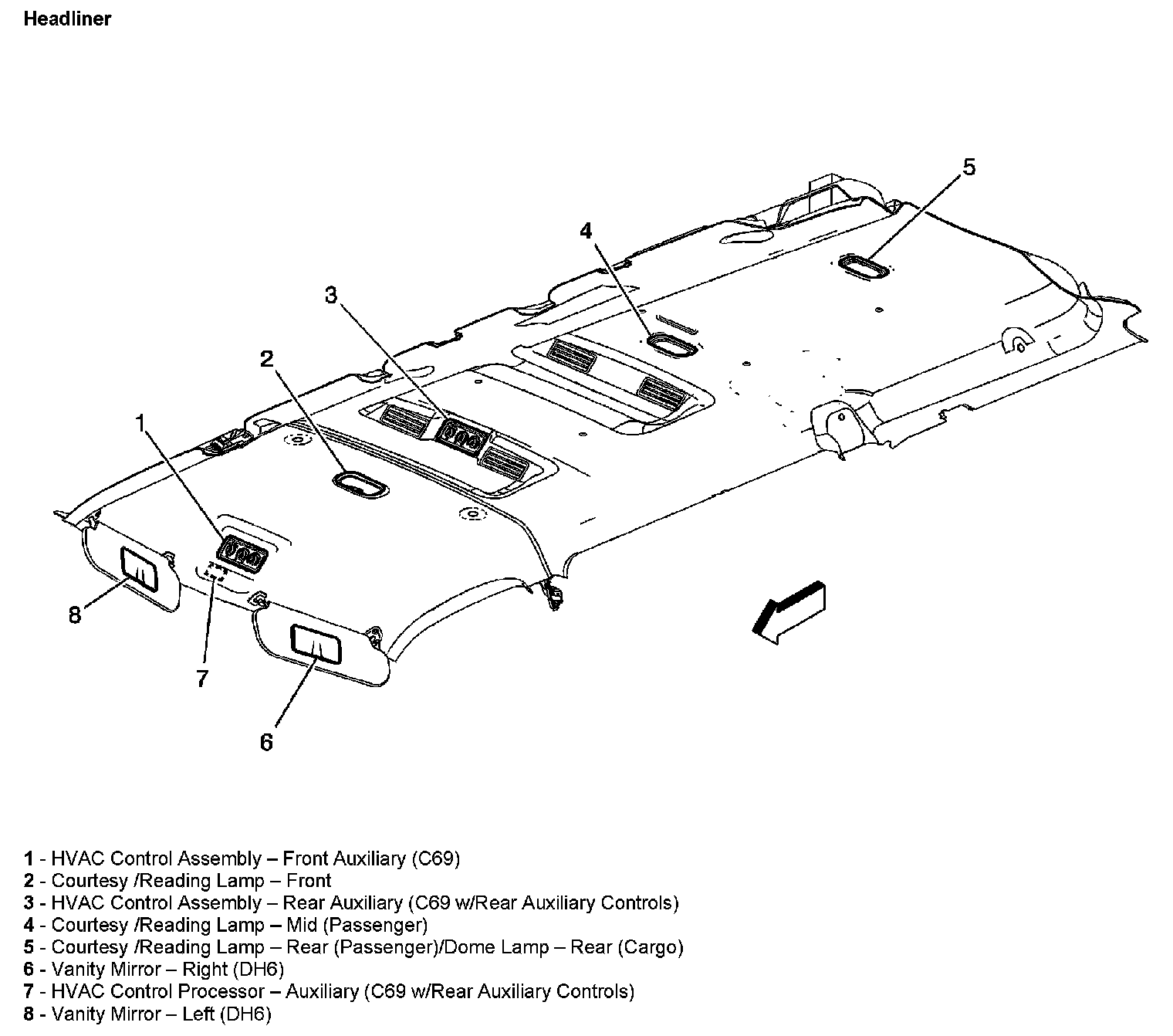 Headliner

5
4
3
2
1
8
7
6

1 - HVAC Control Assembly – Front Auxiliary (C69)
2 - Courtesy /Reading Lamp – Front
3 - HVAC Control Assembly – Rear Auxiliary (C69 w/Rear Auxiliary Controls)
4 - Courtesy /Reading Lamp – Mid (Passenger)
5 - Courtesy /Reading Lamp – Rear (Passenger)/Dome Lamp – Rear (Cargo)
6 - Vanity Mirror – Right (DH6)
7 - HVAC Control Processor – Auxiliary (C69 w/Rear Auxiliary Controls)
8 - Vanity Mirror – Left (DH6)