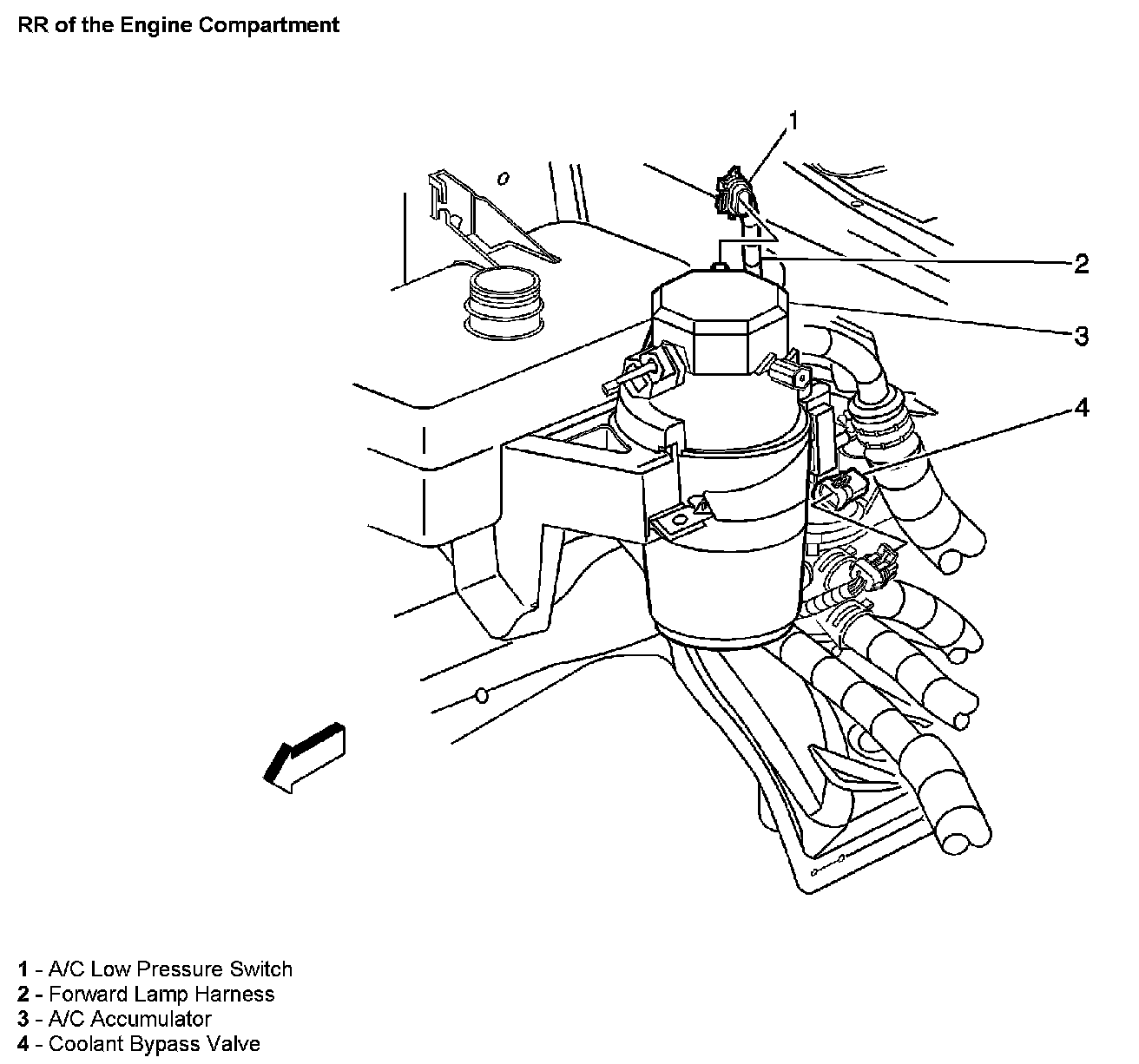 RR of the Engine Compartment

1

2

3

4

1 - A/C Low Pressure Switch
2 - Forward Lamp Harness
3 - A/C Accumulator
4 - Coolant Bypass Valve