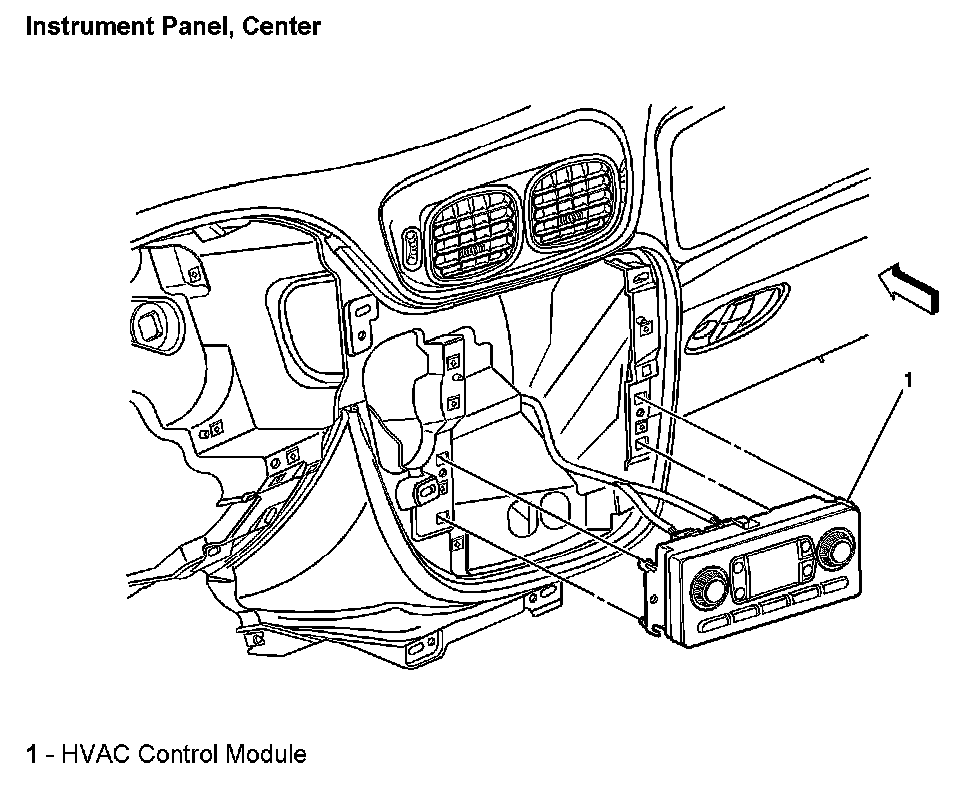 Instrument Panel, Center

1

1 - HVAC Control Module