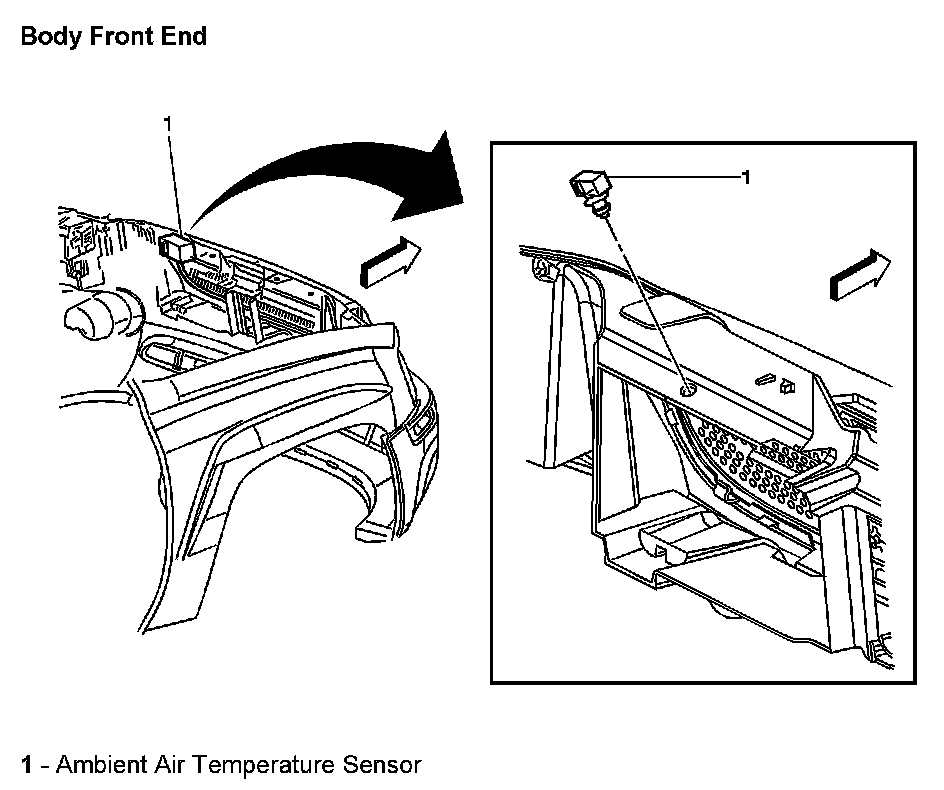 Body Front End

1

1

1 - Ambient Air Temperature Sensor