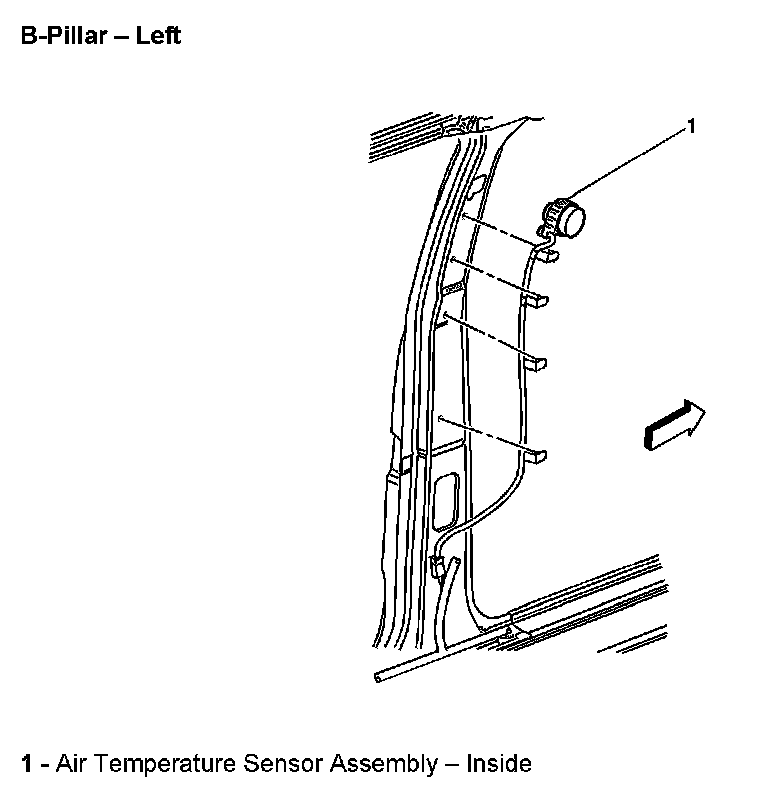 B-Pillar – Left

1

1 - Air Temperature Sensor Assembly – Inside