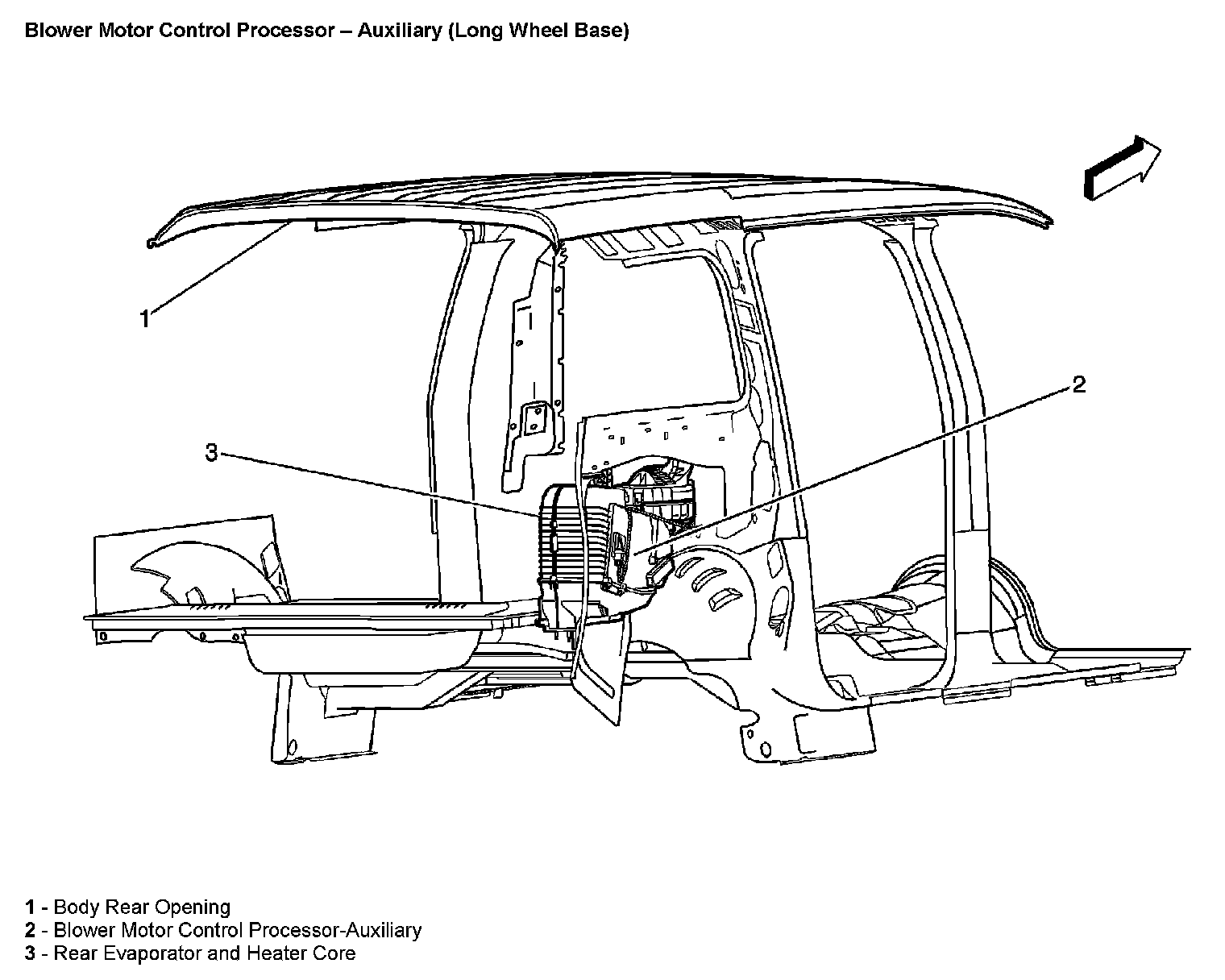 Blower Motor Control Processor – Auxiliary (Long Wheel Base)

1

2

3

1 - Body Rear Opening
2 - Blower Motor Control Processor-Auxiliary
3 - Rear Evaporator and Heater Core