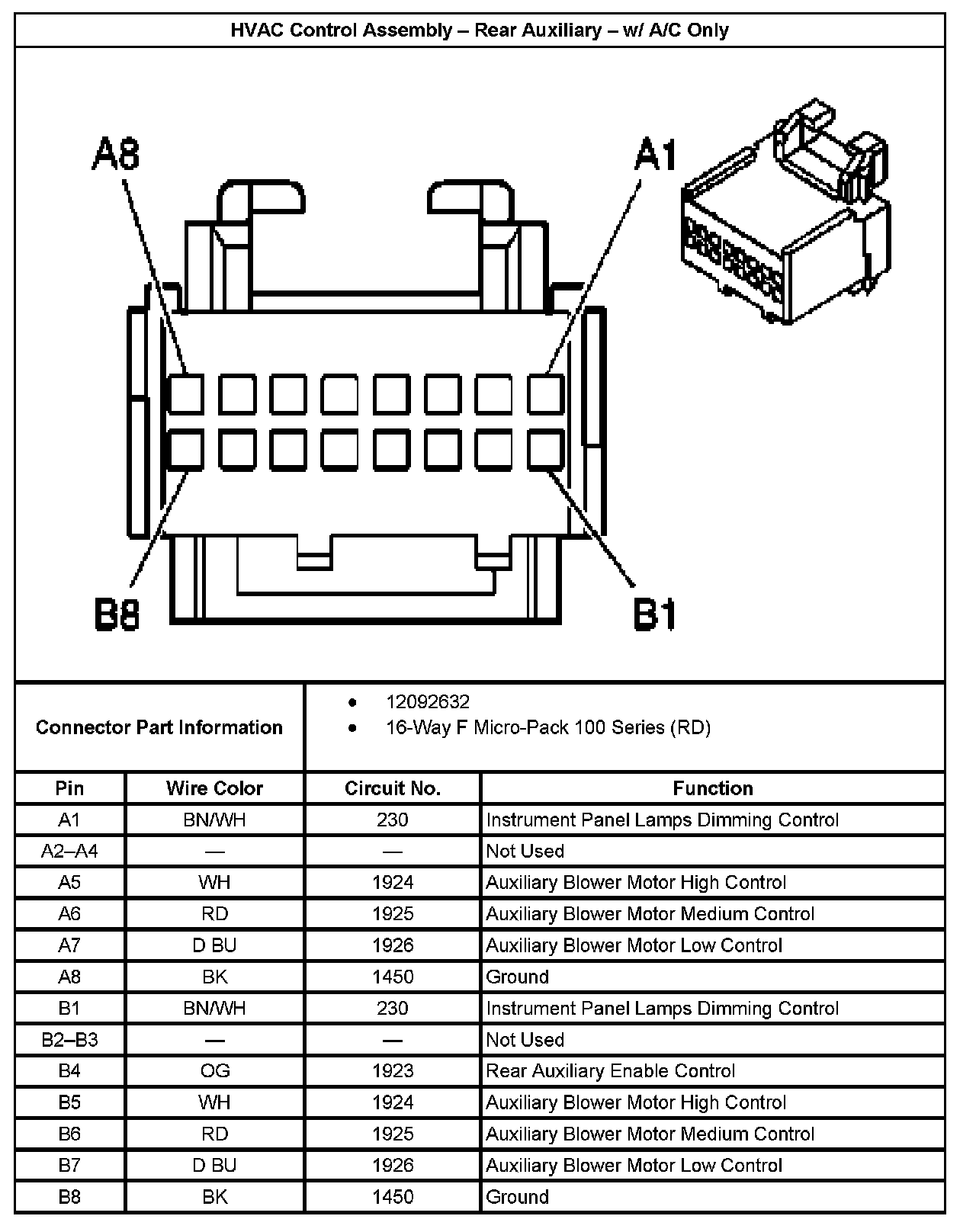 HVAC Control Assembly – Rear Auxiliary – w/ A/C Only

A8

A1

B8

B1

Connector Part Information

- 12092632
- 16-Way F Micro-Pack 100 Series (RD)

| Pin | Wire Color | Circuit No. | Function |
|---|---|---|---|
| A1 | BN/WH | 230 | Instrument Panel Lamps Dimming Control |
| A2–A4 | — | — | Not Used |
| A5 | WH | 1924 | Auxiliary Blower Motor High Control |
| A6 | RD | 1925 | Auxiliary Blower Motor Medium Control |
| A7 | D BU | 1926 | Auxiliary Blower Motor Low Control |
| A8 | BK | 1450 | Ground |
| B1 | BN/WH | 230 | Instrument Panel Lamps Dimming Control |
| B2–B3 | — | — | Not Used |
| B4 | OG | 1923 | Rear Auxiliary Enable Control |
| B5 | WH | 1924 | Auxiliary Blower Motor High Control |
| B6 | RD | 1925 | Auxiliary Blower Motor Medium Control |
| B7 | D BU | 1926 | Auxiliary Blower Motor Low Control |
| B8 | BK | 1450 | Ground |