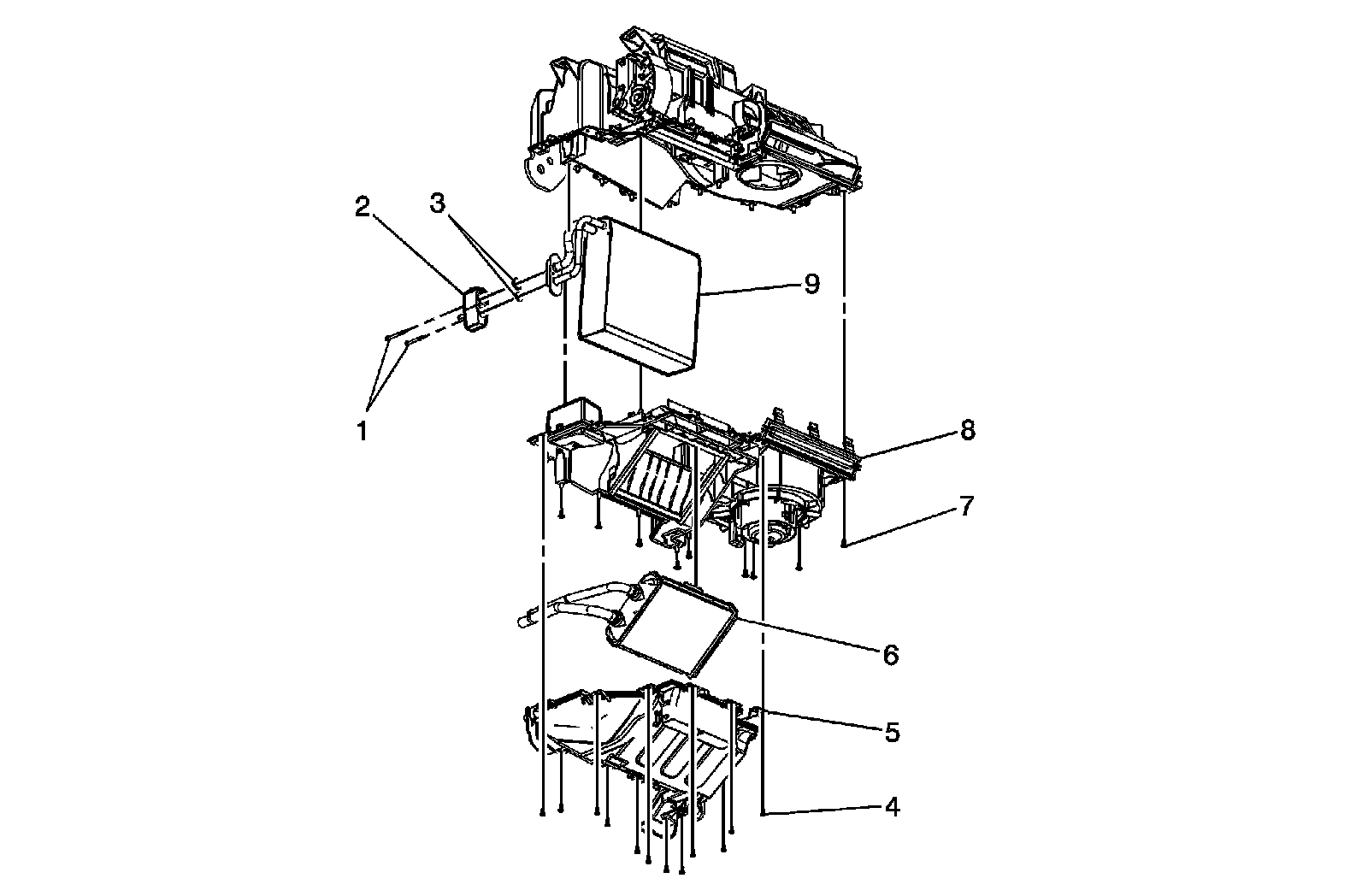 2
3
9
1
8
7
6
5
4