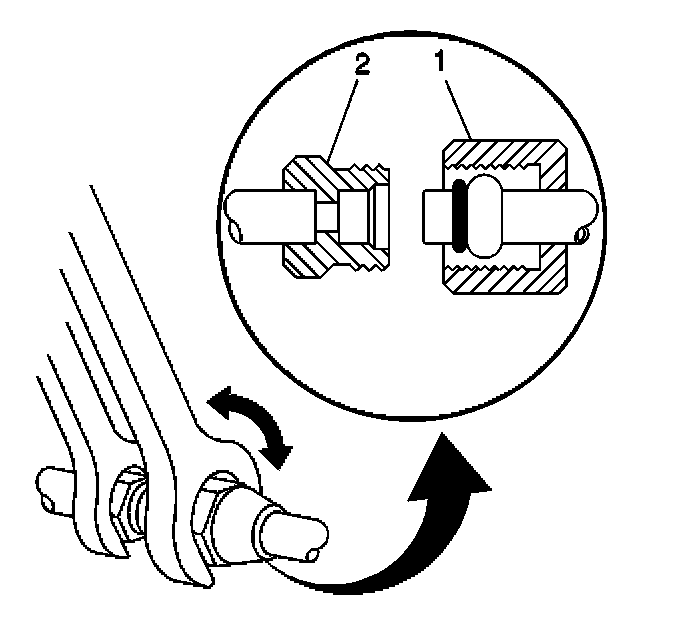 2
1