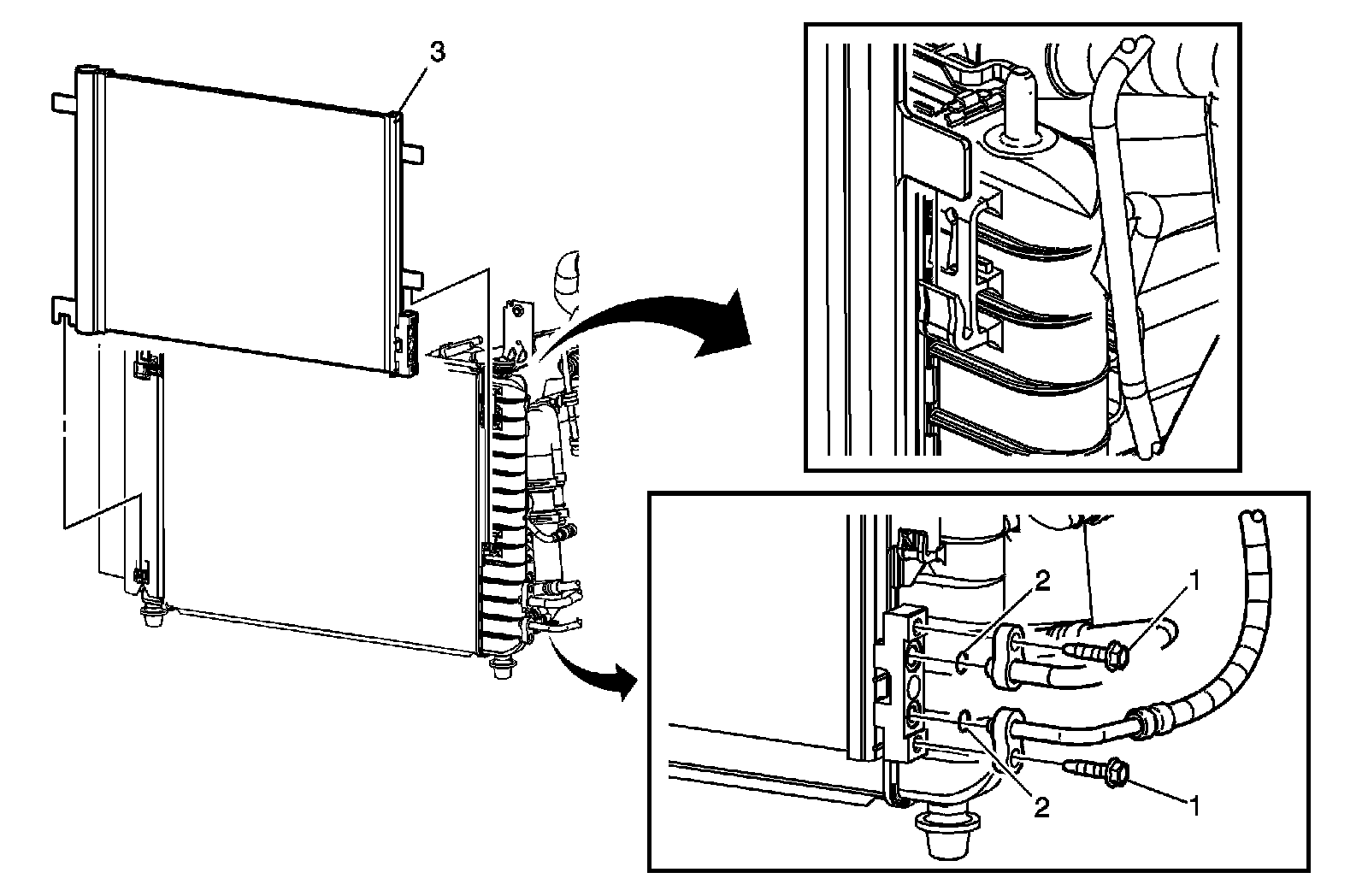 3

2

1

2

1