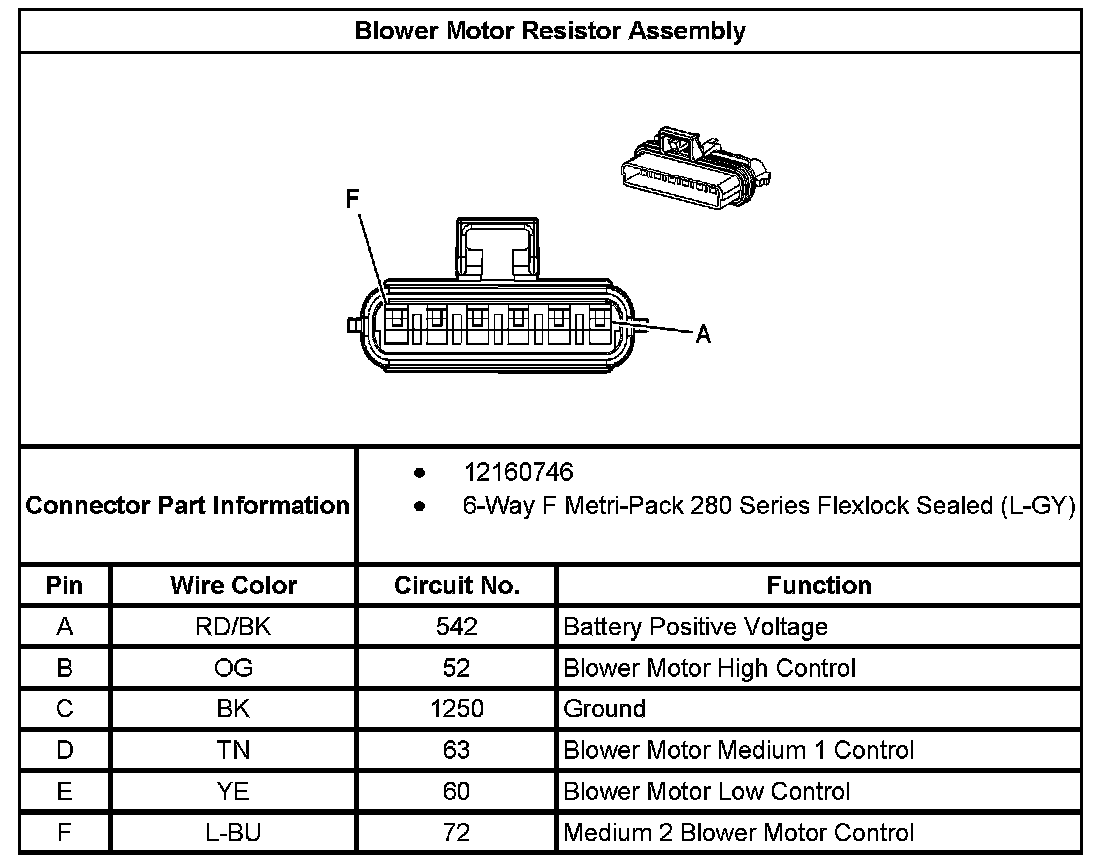 Blower Motor Resistor Assembly

F

A

Connector Part Information

- 12160746
- 6-Way F Metri-Pack 280 Series Flexlock Sealed (L-GY)

| Pin | Wire Color | Circuit No. | Function |
|---|---|---|---|
| A | RD/BK | 542 | Battery Positive Voltage |
| B | OG | 52 | Blower Motor High Control |
| C | BK | 1250 | Ground |
| D | TN | 63 | Blower Motor Medium 1 Control |
| E | YE | 60 | Blower Motor Low Control |
| F | L-BU | 72 | Medium 2 Blower Motor Control |