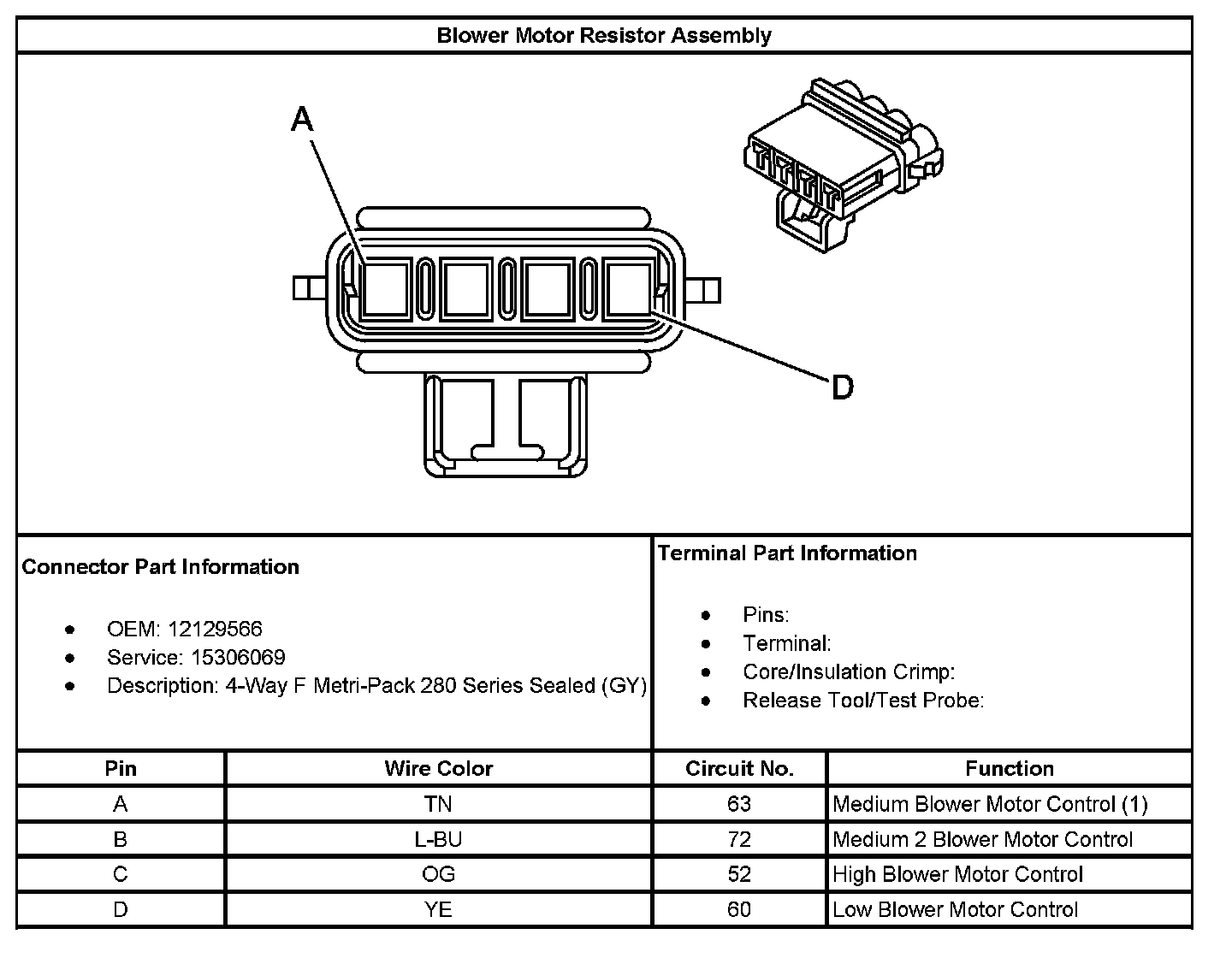 Blower Motor Resistor Assembly

A

D

Connector Part Information

- OEM: 12129566
- Service: 15306069
- Description: 4-Way F Metri-Pack 280 Series Sealed (GY)

Terminal Part Information

- Pins:
- Terminal:
- Core/Insulation Crimp:
- Release Tool/Test Probe:

| Pin | Wire Color | Circuit No. | Function |
|---|---|---|---|
| A | TN | 63 | Medium Blower Motor Control (1) |
| B | L-BU | 72 | Medium 2 Blower Motor Control |
| C | OG | 52 | High Blower Motor Control |
| D | YE | 60 | Low Blower Motor Control |