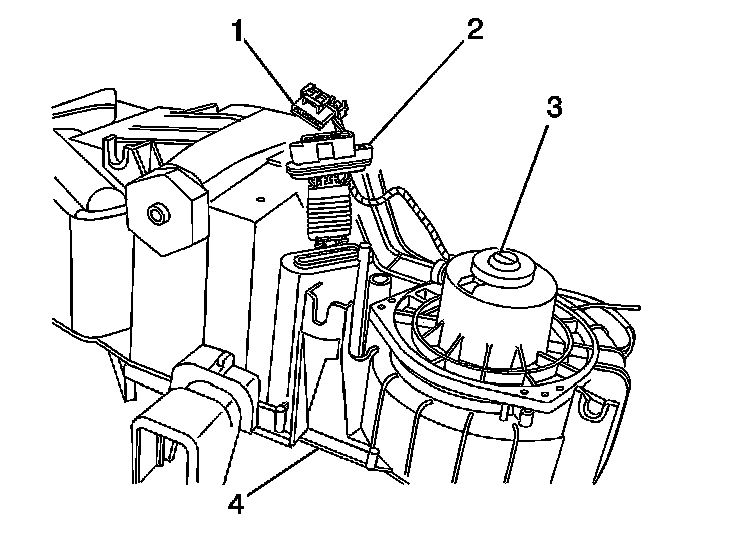 1
2
3
4