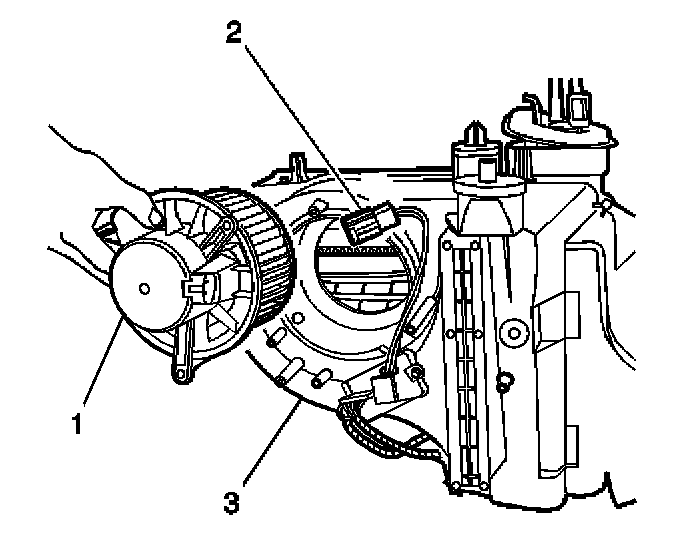 2
1
3