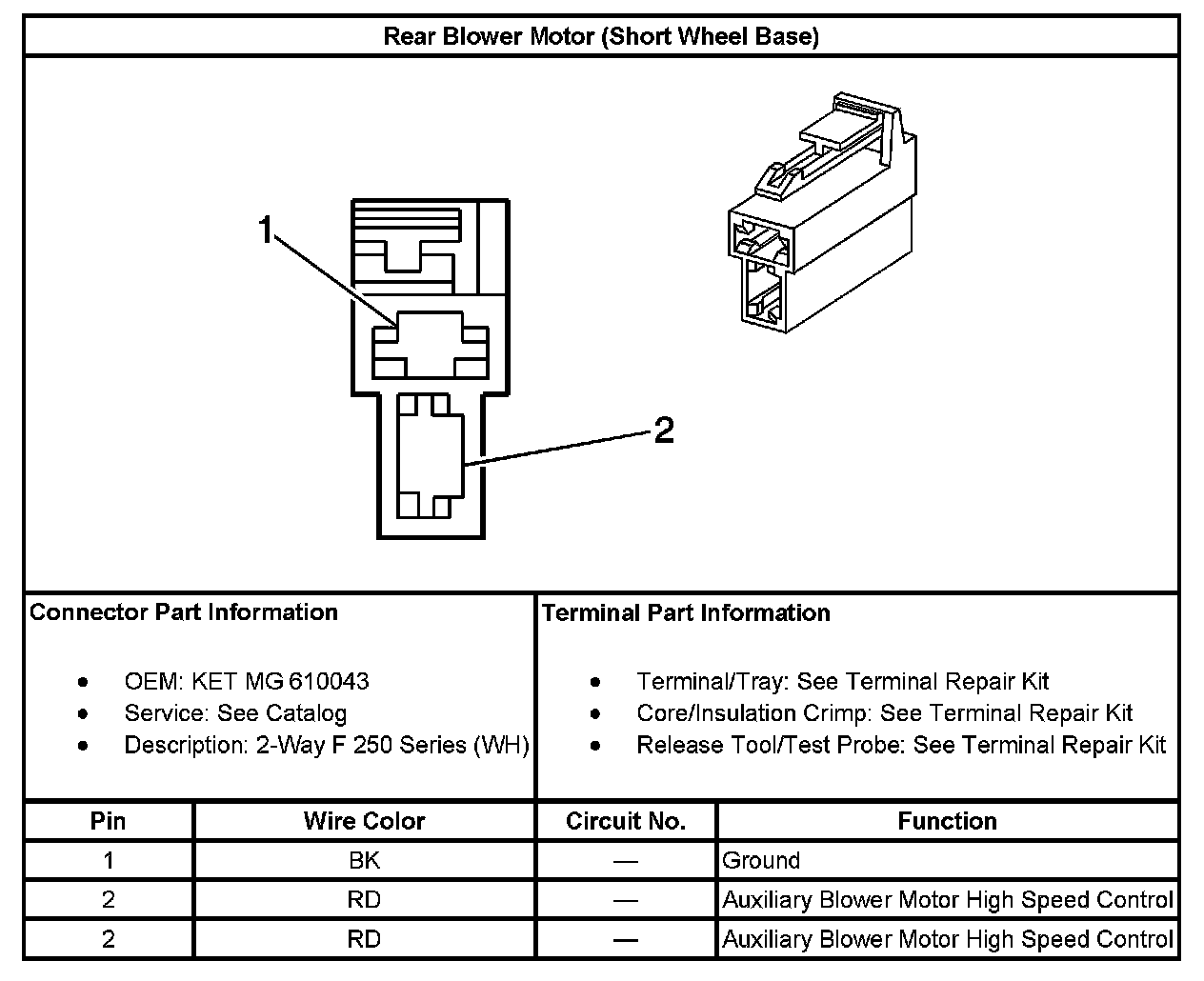 Rear Blower Motor (Short Wheel Base)

1

2

Connector Part Information

- OEM: KET MG 610043
- Service: See Catalog
- Description: 2-Way F 250 Series (WH)

Terminal Part Information

- Terminal/Tray: See Terminal Repair Kit
- Core/Insulation Crimp: See Terminal Repair Kit
- Release Tool/Test Probe: See Terminal Repair Kit

| Pin | Wire Color | Circuit No. | Function |
|---|---|---|---|
| 1 | BK | — | Ground |
| 2 | RD | — | Auxiliary Blower Motor High Speed Control |
| 2 | RD | — | Auxiliary Blower Motor High Speed Control |