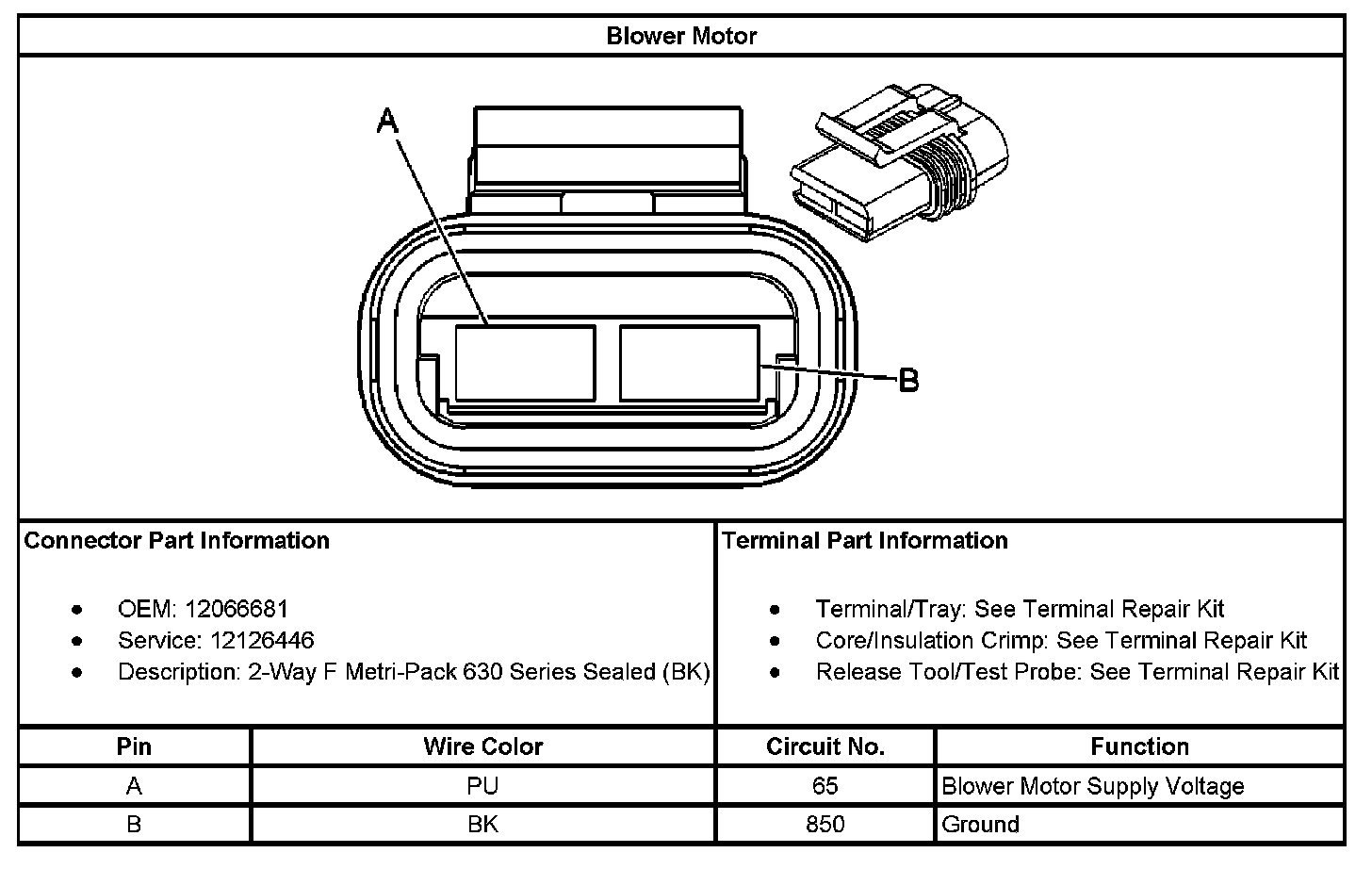 Blower Motor

A

B

Connector Part Information

- OEM: 12066681
- Service: 12126446
- Description: 2-Way F Metri-Pack 630 Series Sealed (BK)

Terminal Part Information

- Terminal/Tray: See Terminal Repair Kit
- Core/Insulation Crimp: See Terminal Repair Kit
- Release Tool/Test Probe: See Terminal Repair Kit

| Pin | Wire Color | Circuit No. | Function |
|---|---|---|---|
| A | PU | 65 | Blower Motor Supply Voltage |
| B | BK | 850 | Ground |