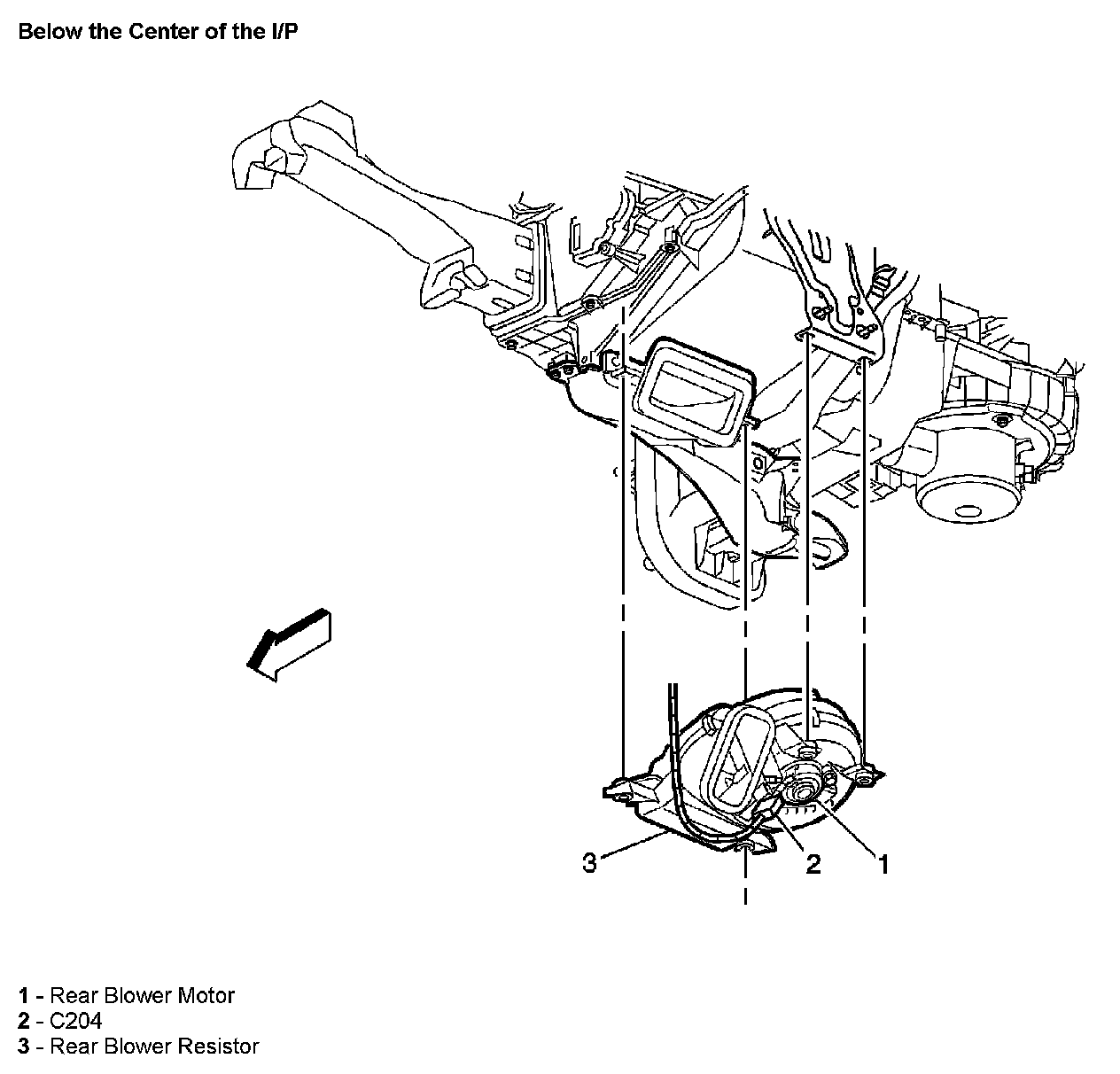 Below the Center of the I/P

3

2

1

1 - Rear Blower Motor
2 - C204
3 - Rear Blower Resistor