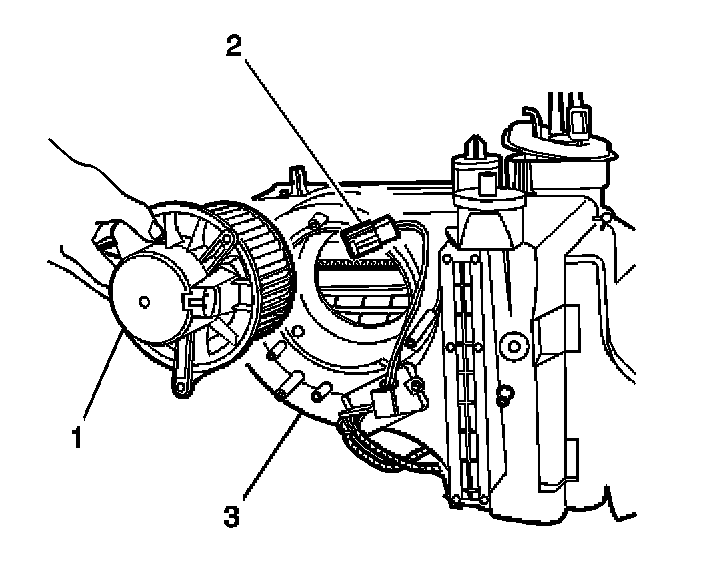 2
1
3