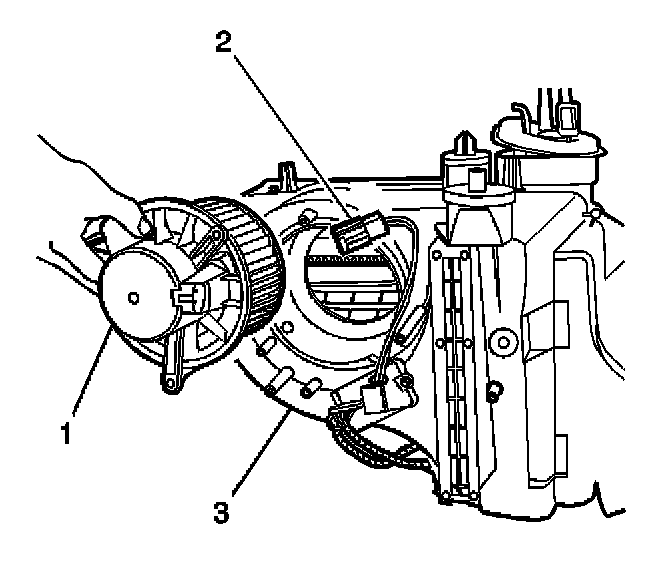 2
1
3