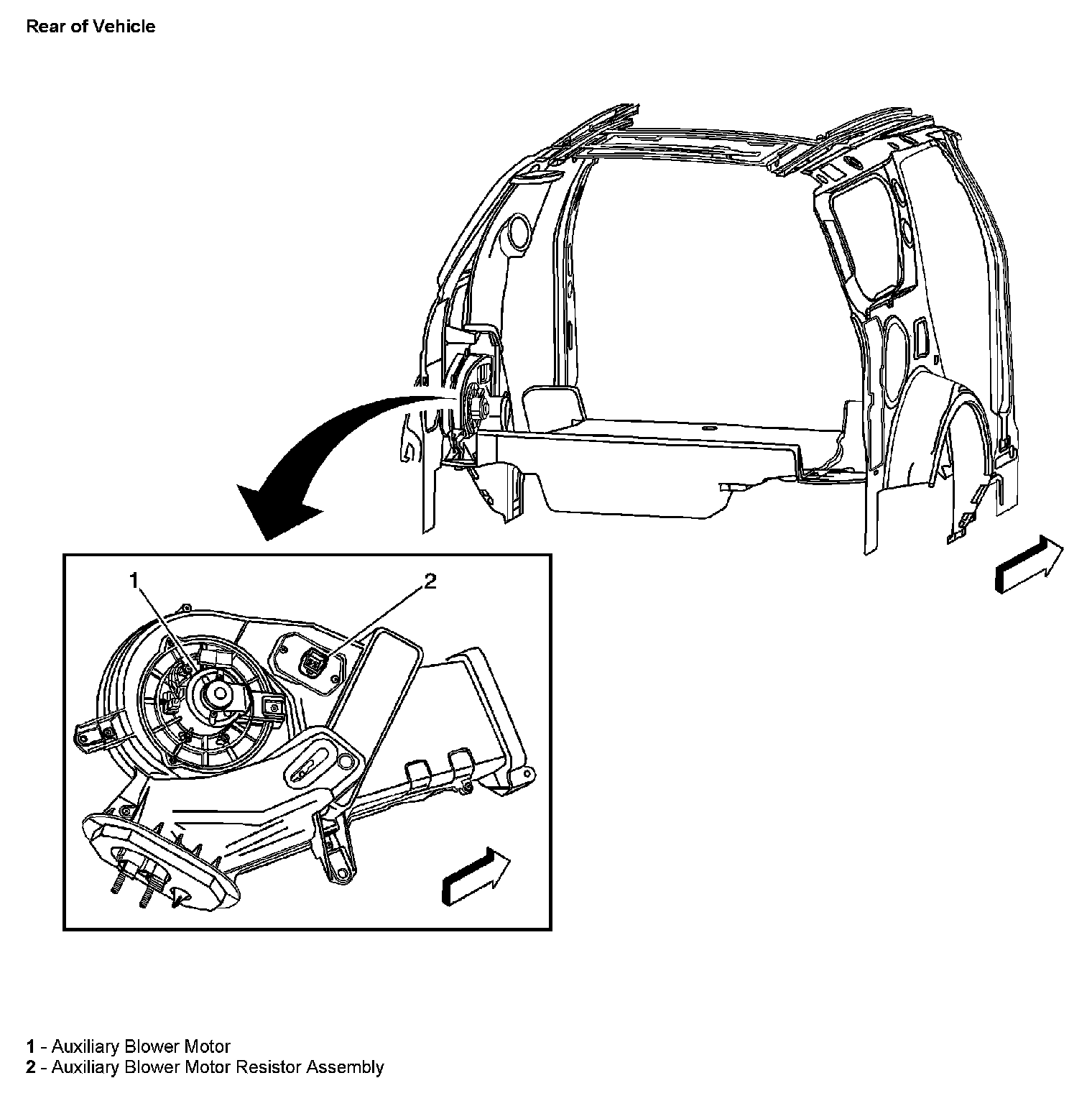 Rear of Vehicle

1

2

1 - Auxiliary Blower Motor
2 - Auxiliary Blower Motor Resistor Assembly