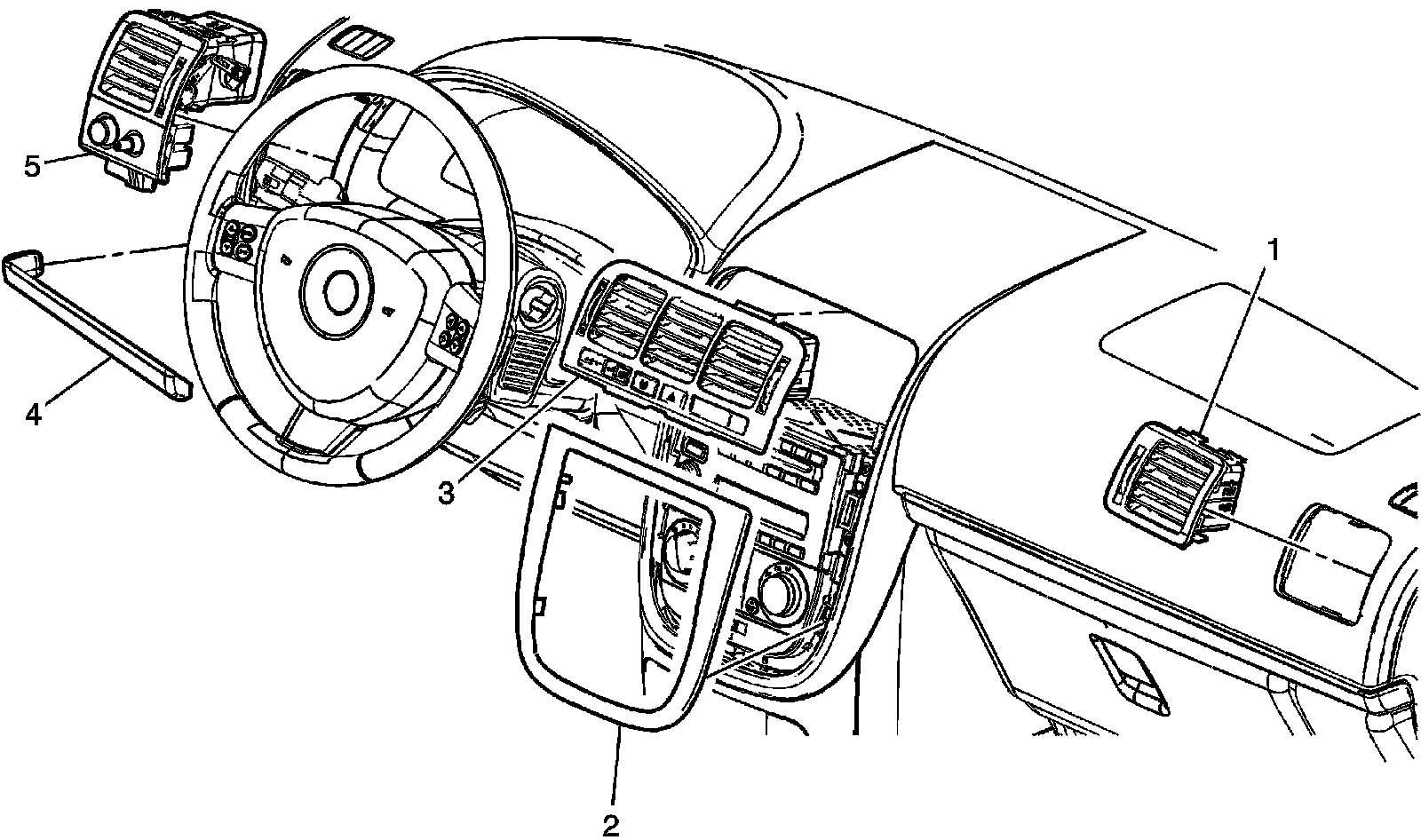 5
4
3
2
1