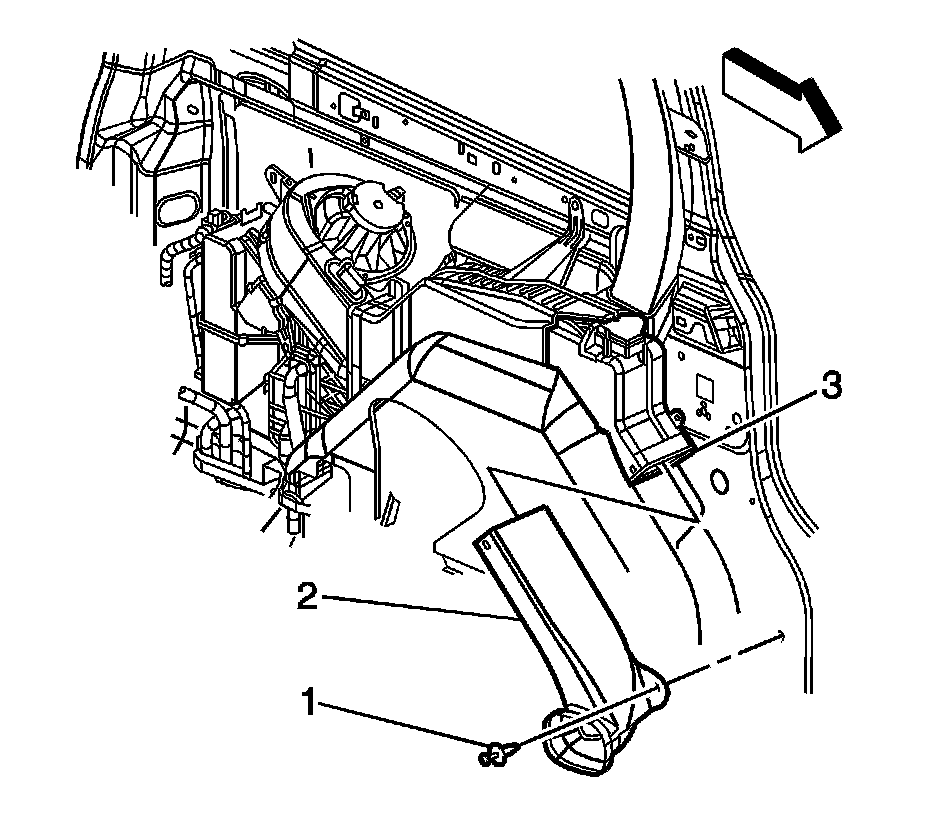 3

2

1