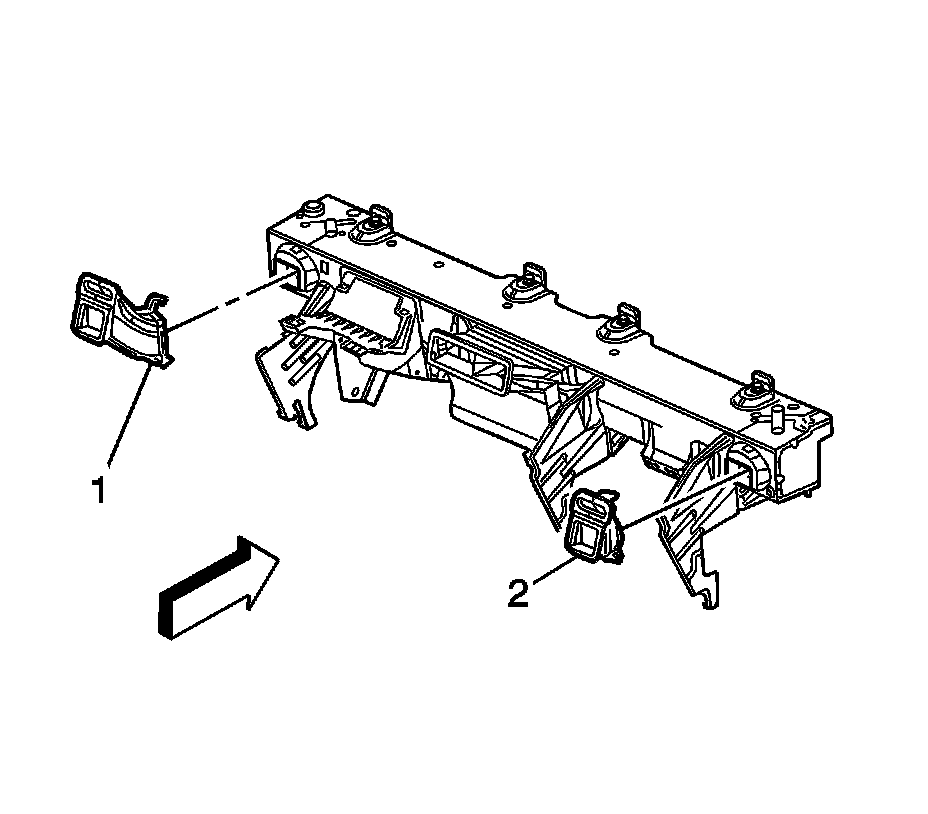 1

2