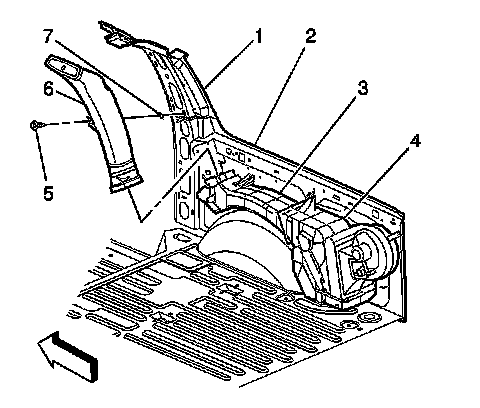 7
1
2
6
3
4
5