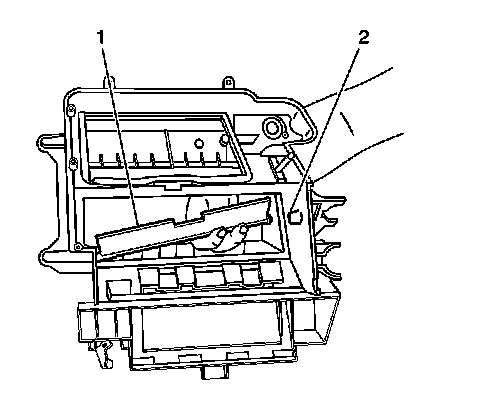 1
2