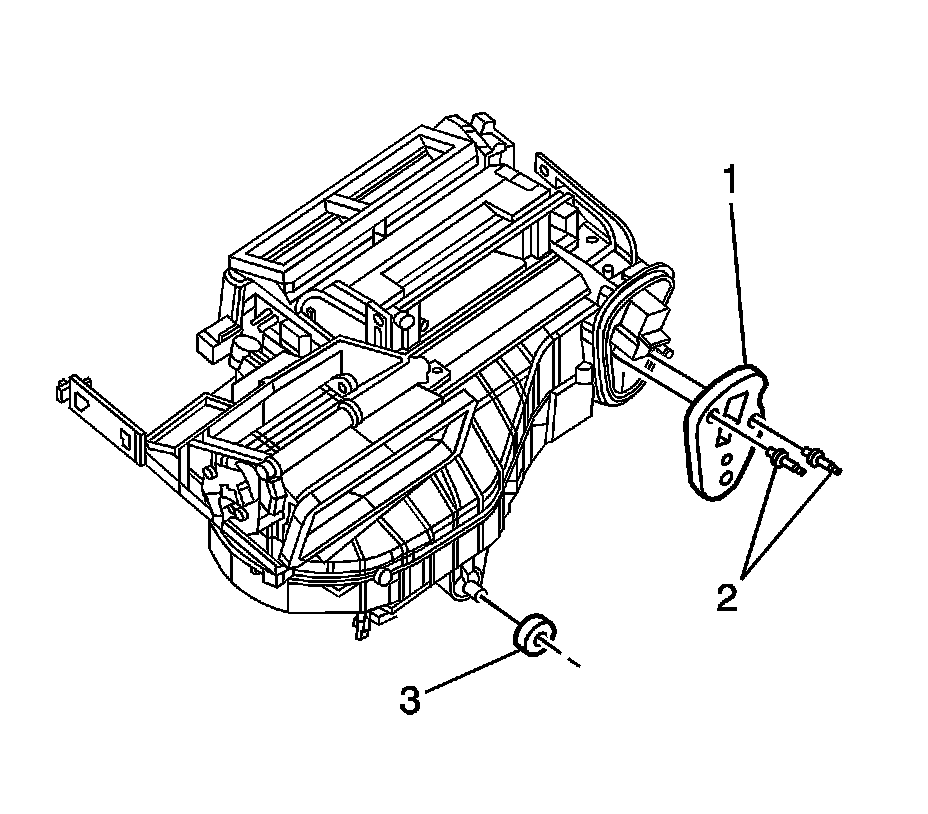 1

2

3