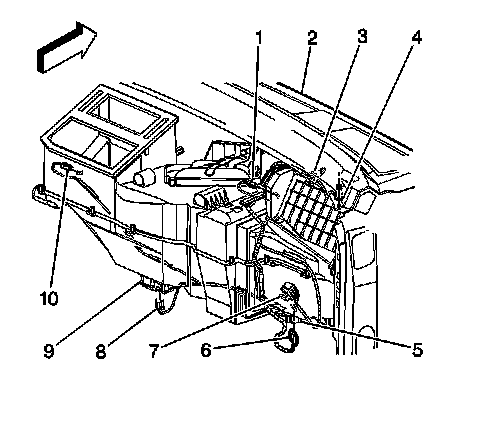 1
2
3
4
10
9
8
7
6
5