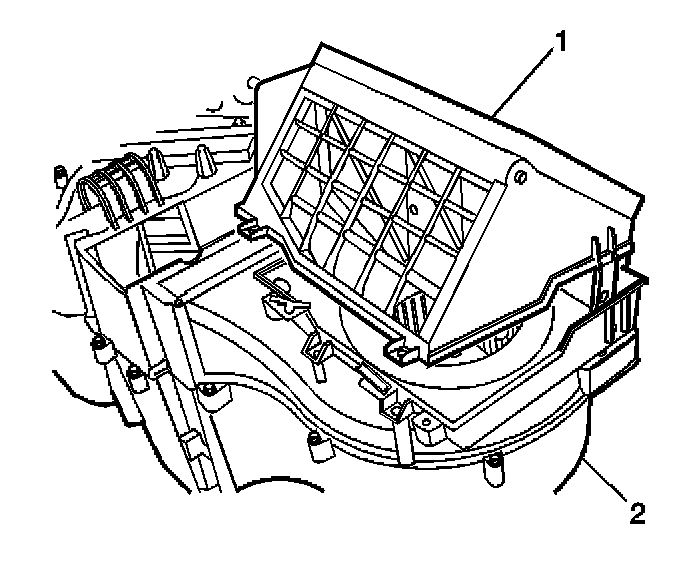 1

2